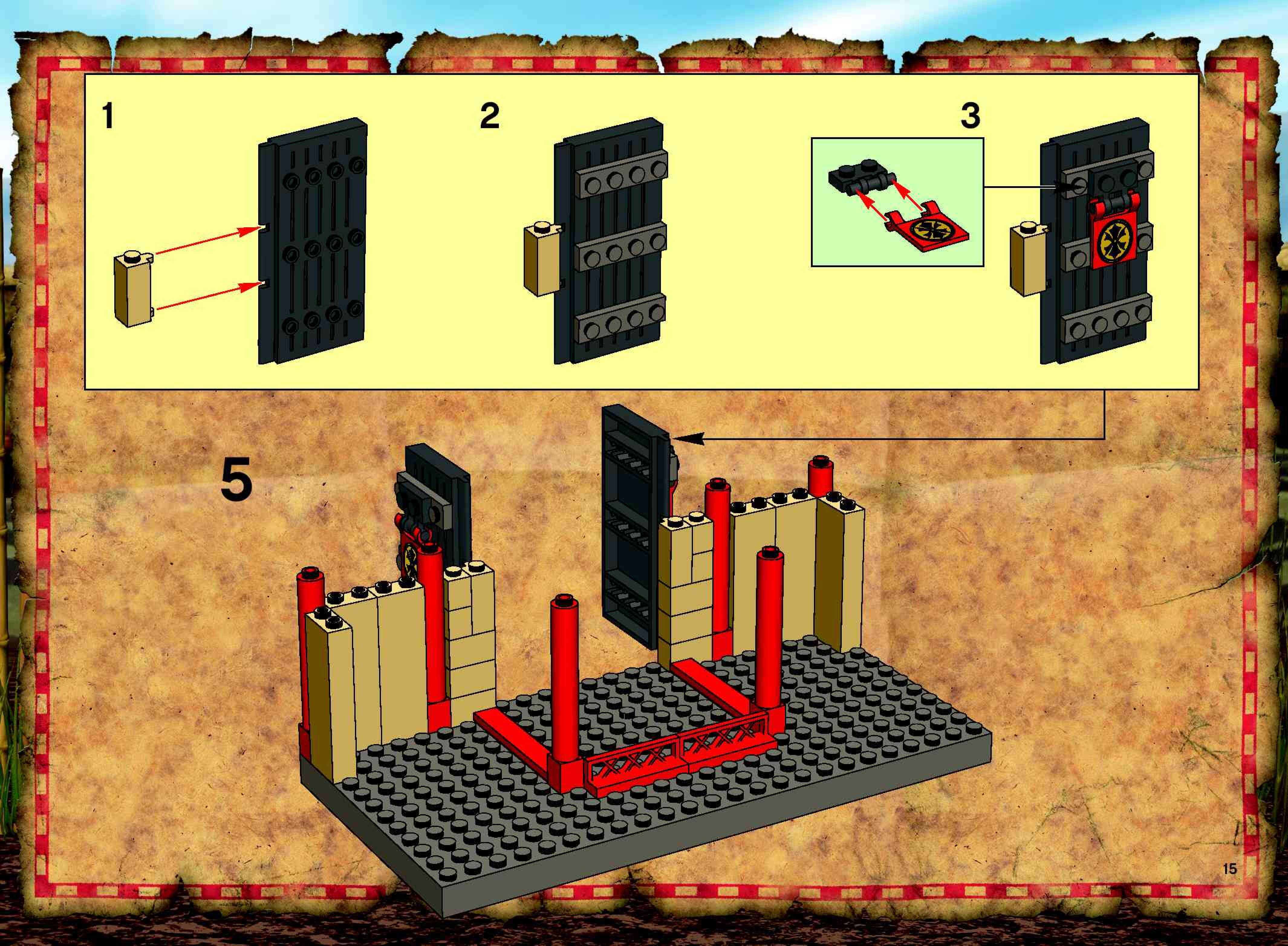 1

2

3

5

15