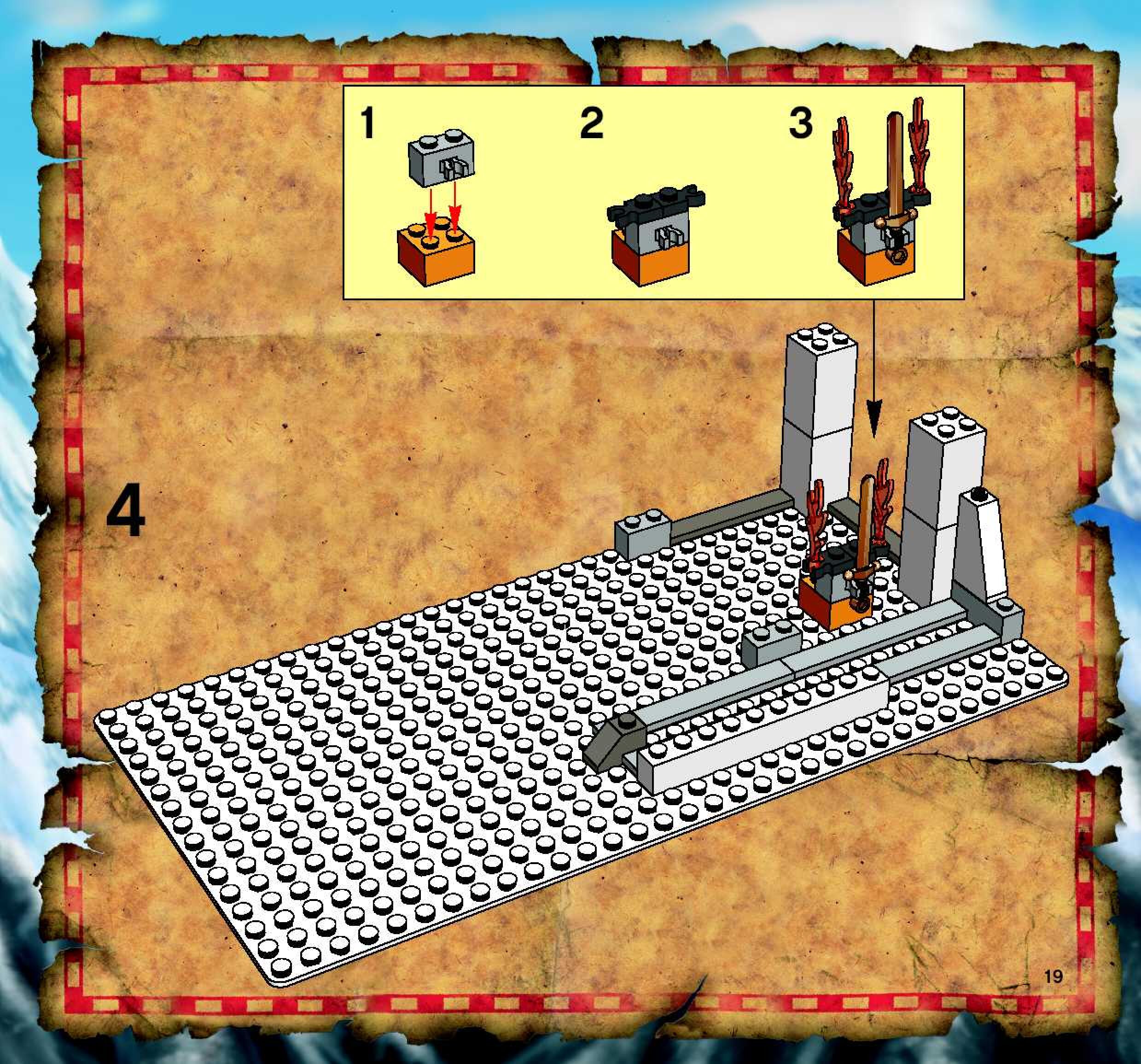 1

2

3

4

19