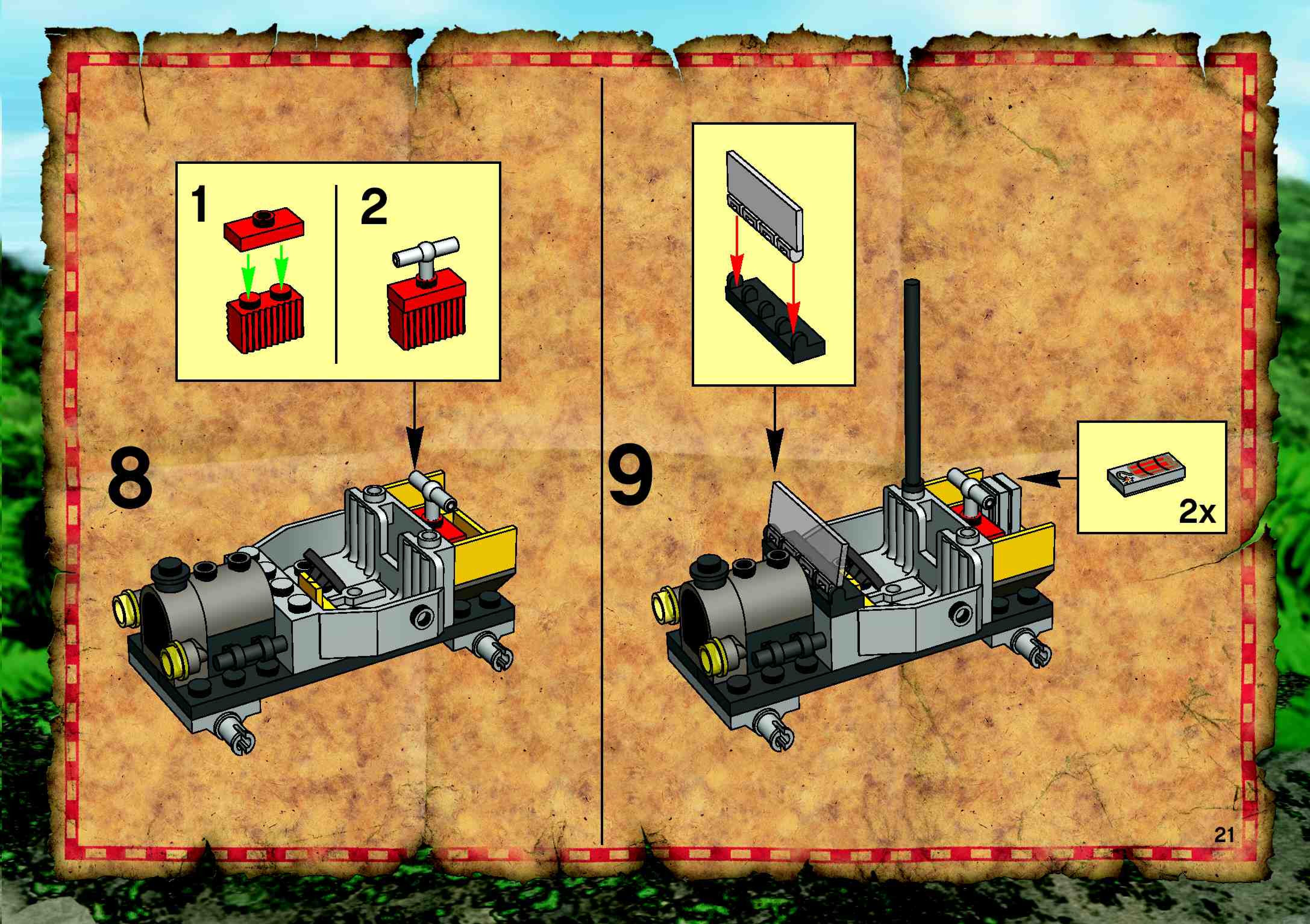 1

2

8

9

2x

21