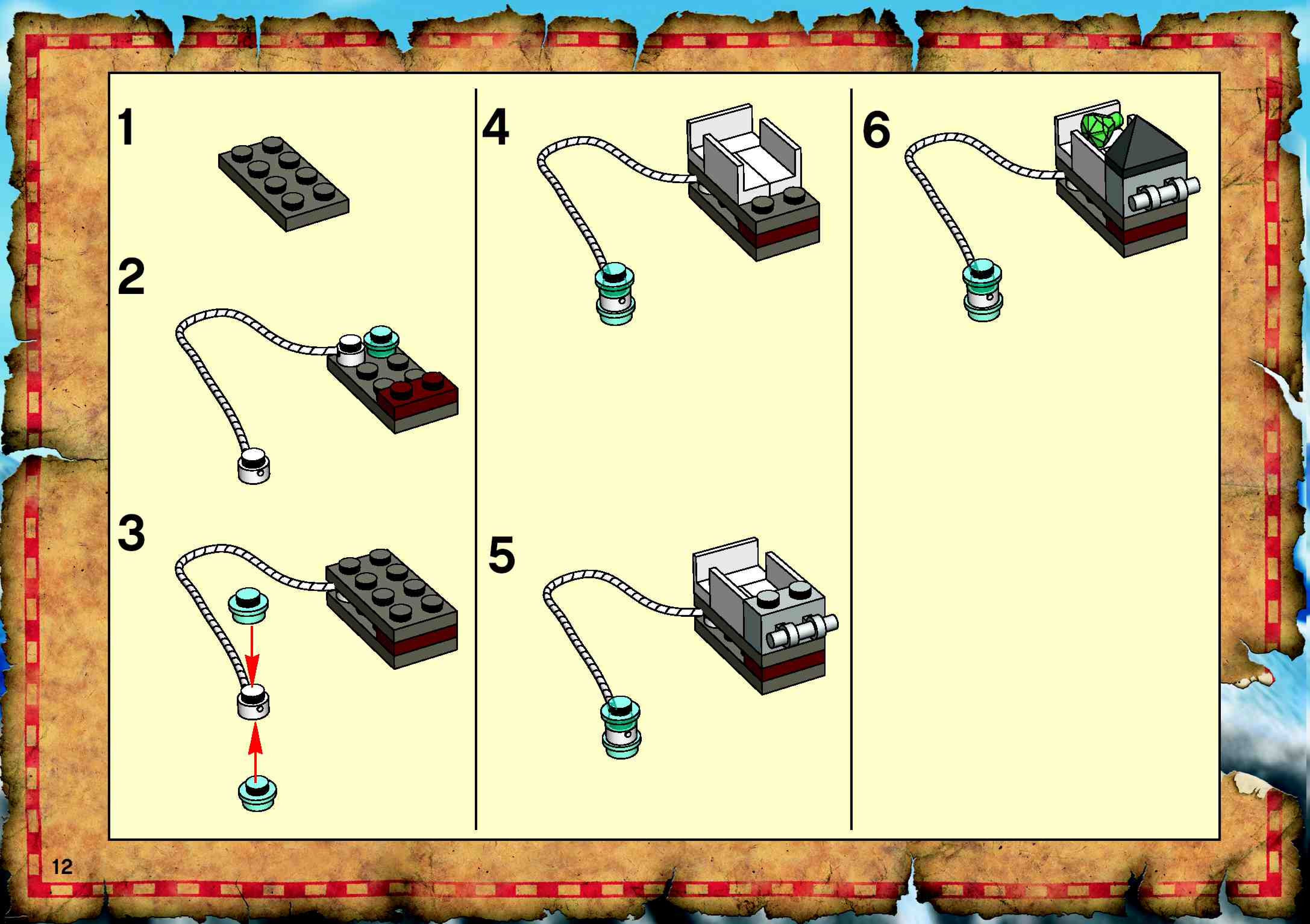 1

2

3

4

5

6

12