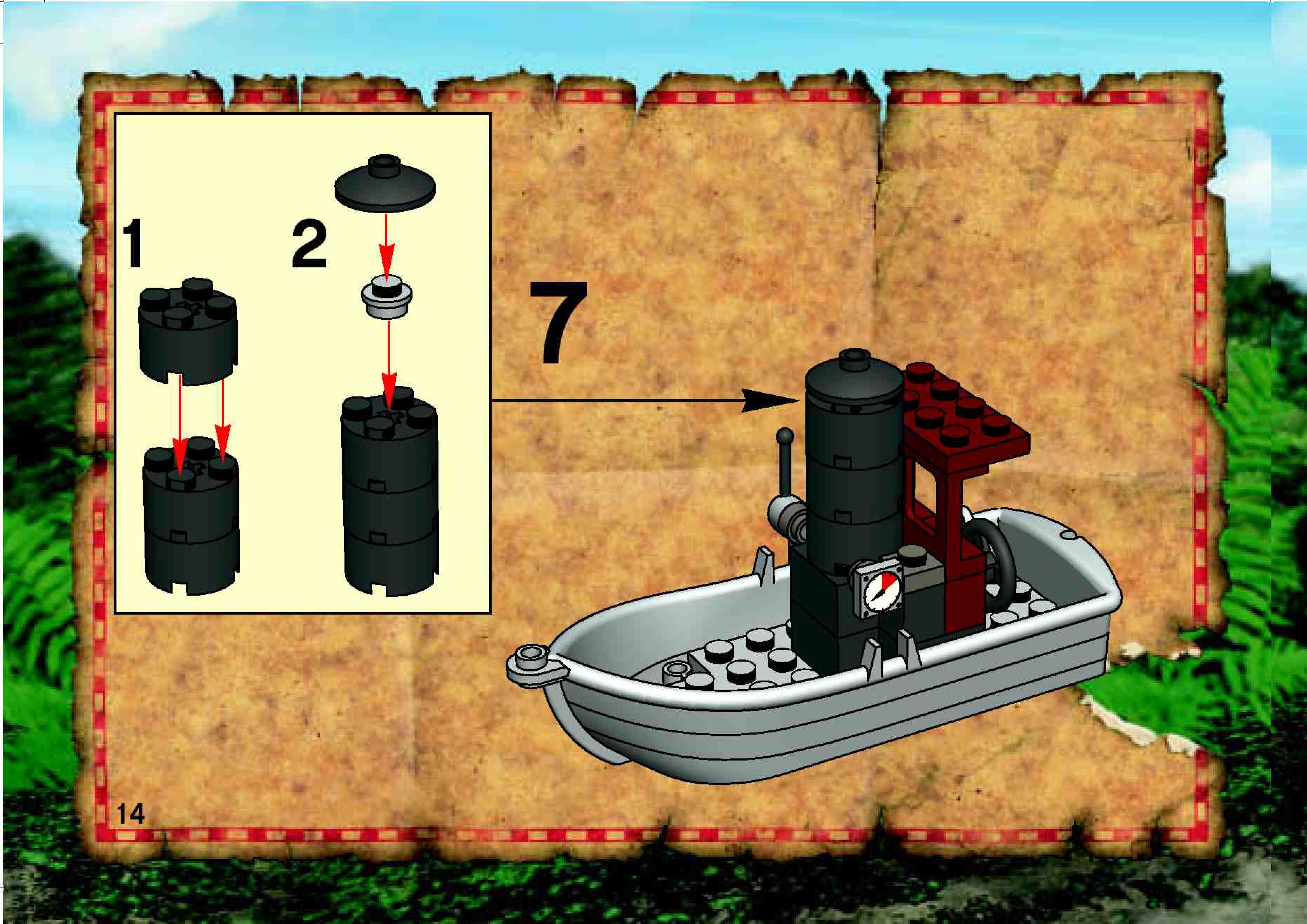 1

2

7

14