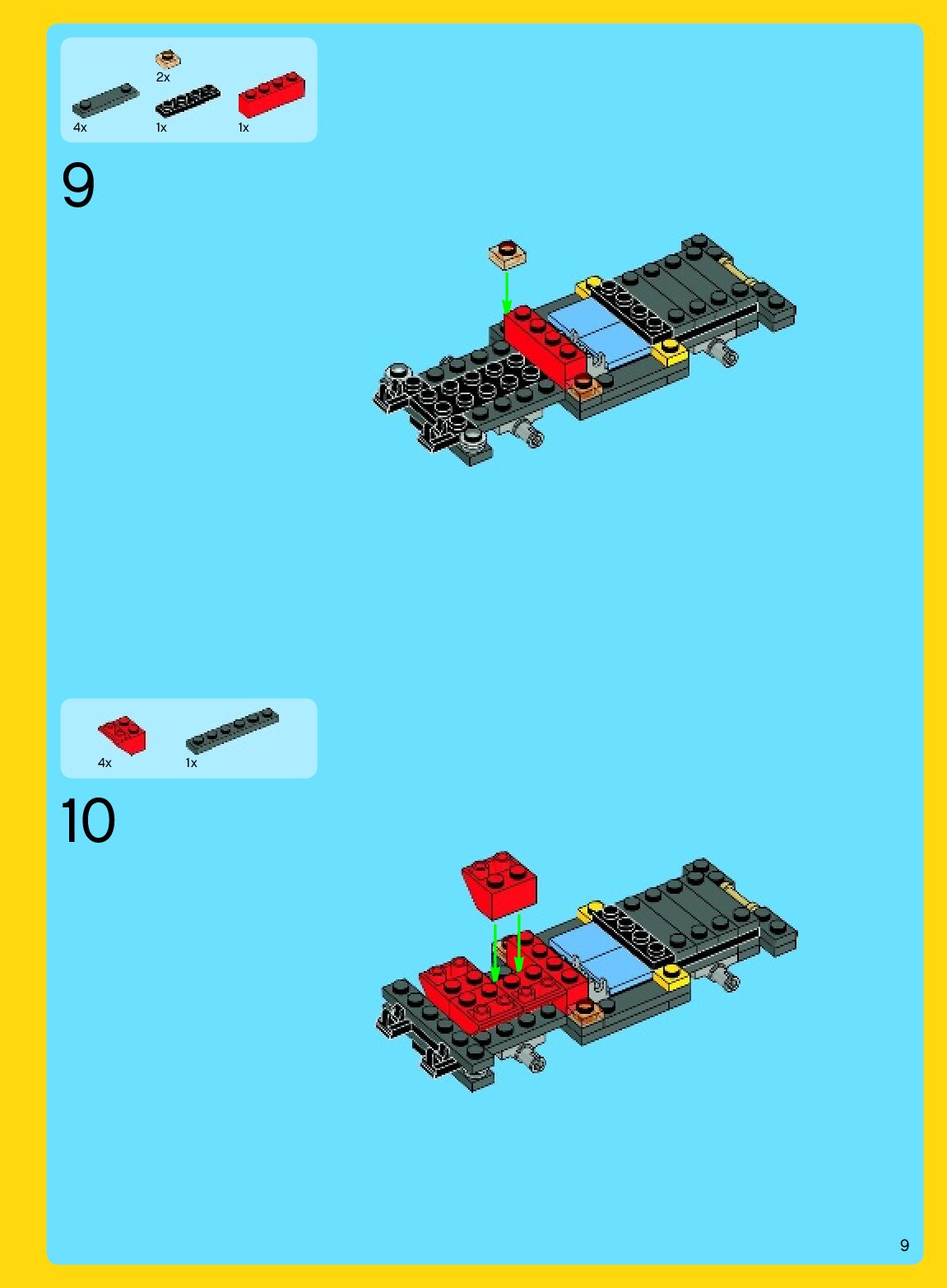 2x
4x
1x
1x

9

4x
1x

10

9