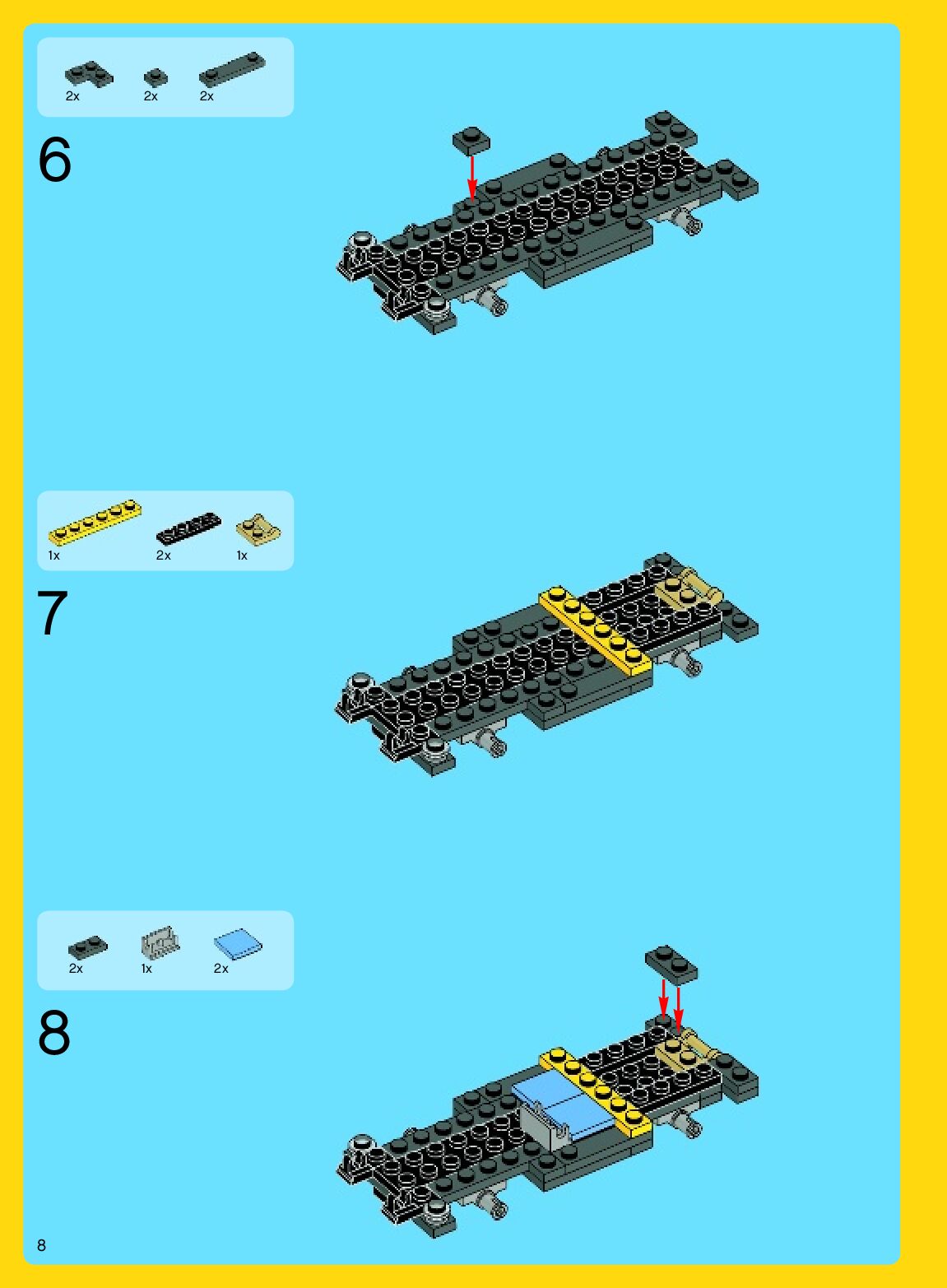 2x 2x 2x

6

1x 2x 1x

7

2x 1x 2x

8

8