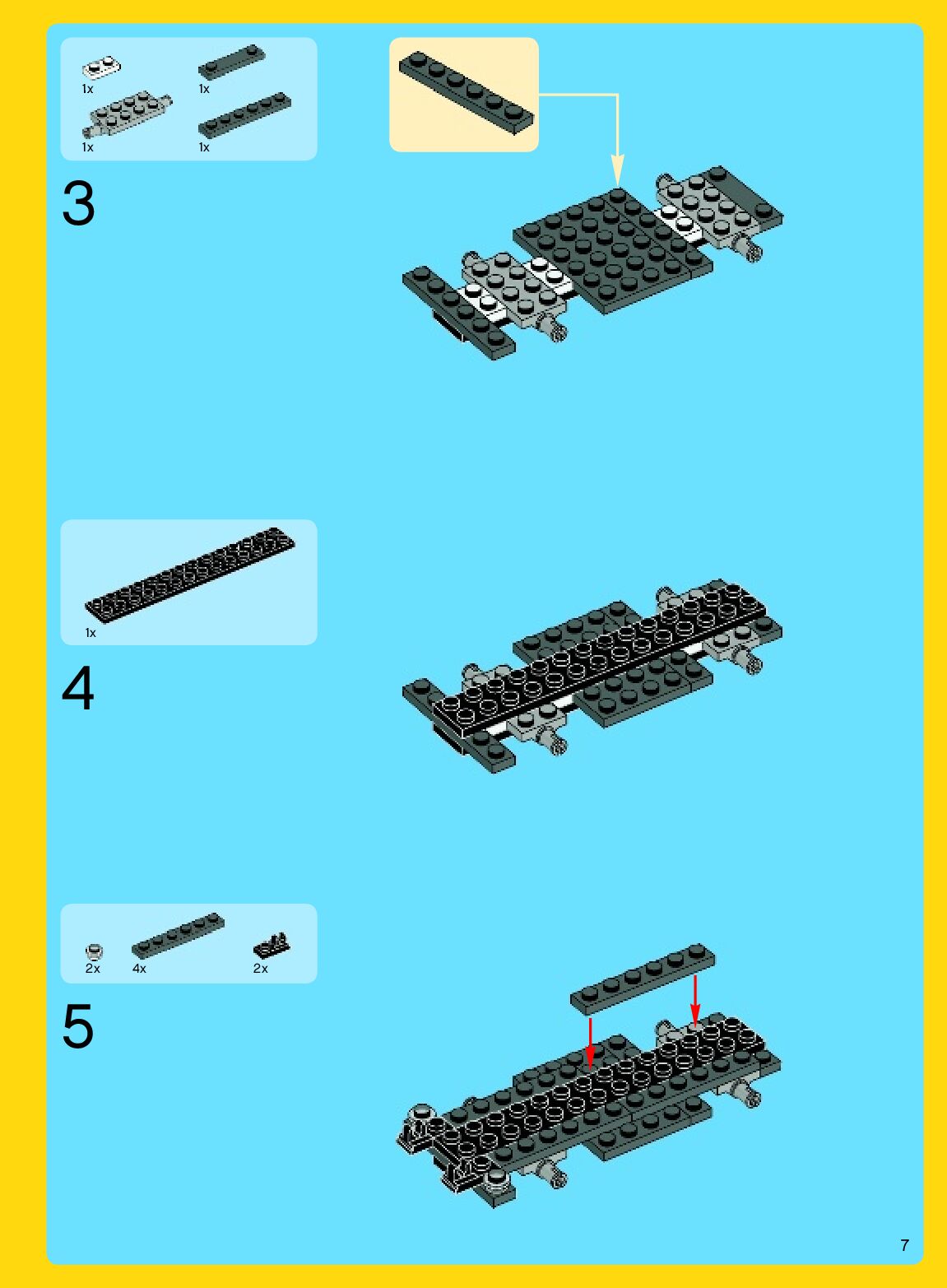 1x
1x
1x
1x

3

1x

4

2x
4x
2x

5

7