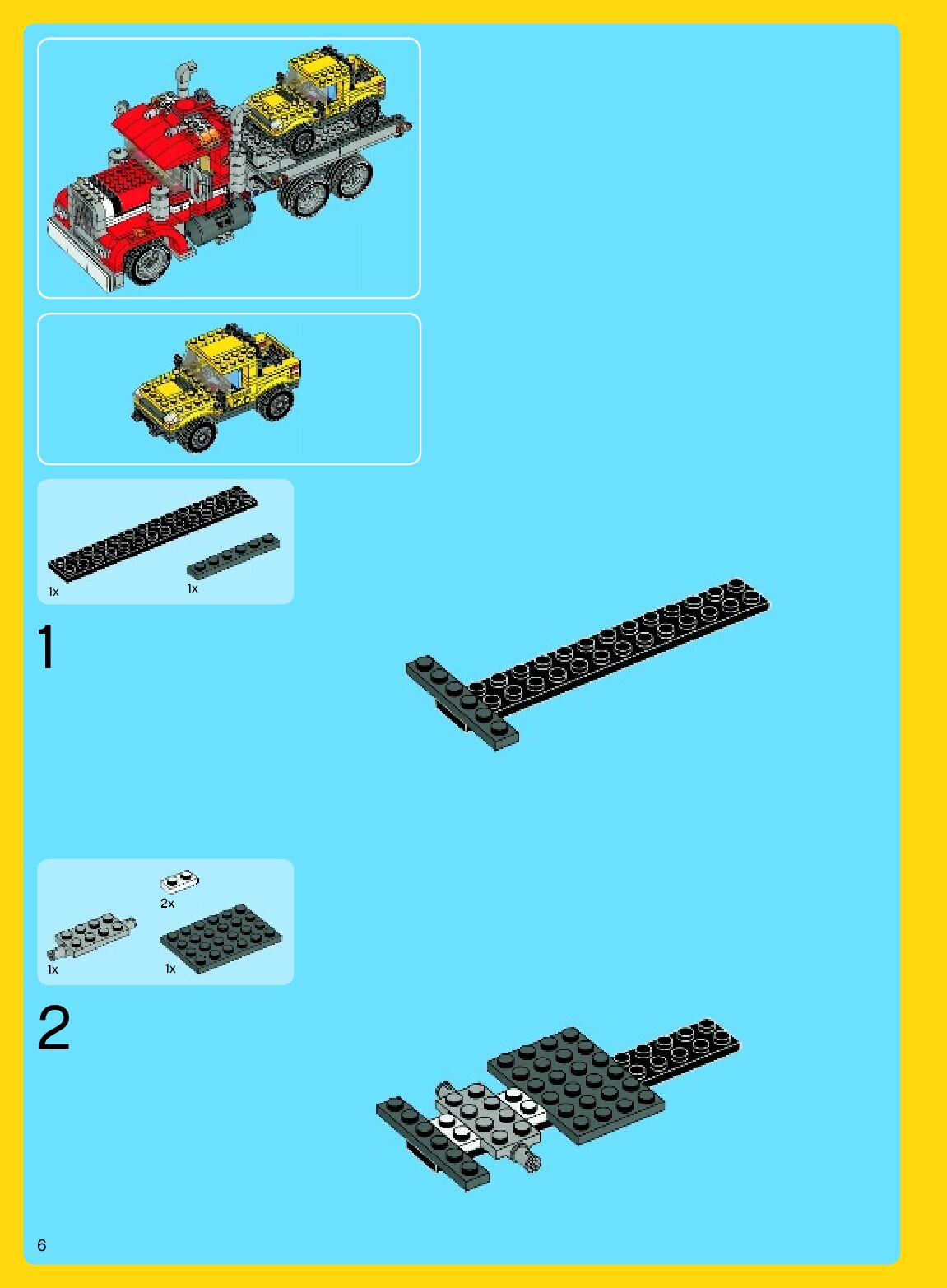 1x

1x

1

2x

1x

1x

2

6