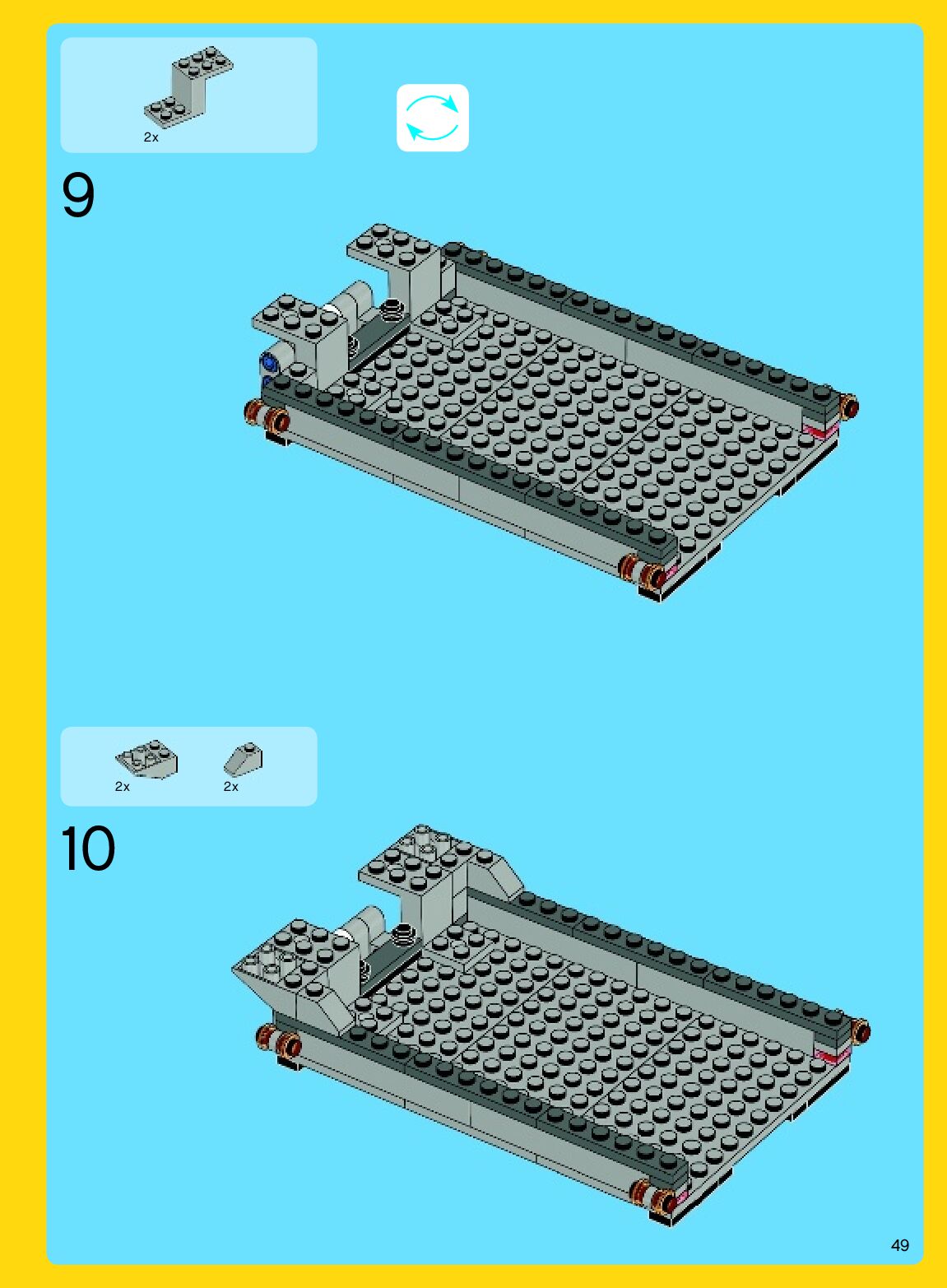 2x

9

2x 2x

10

49