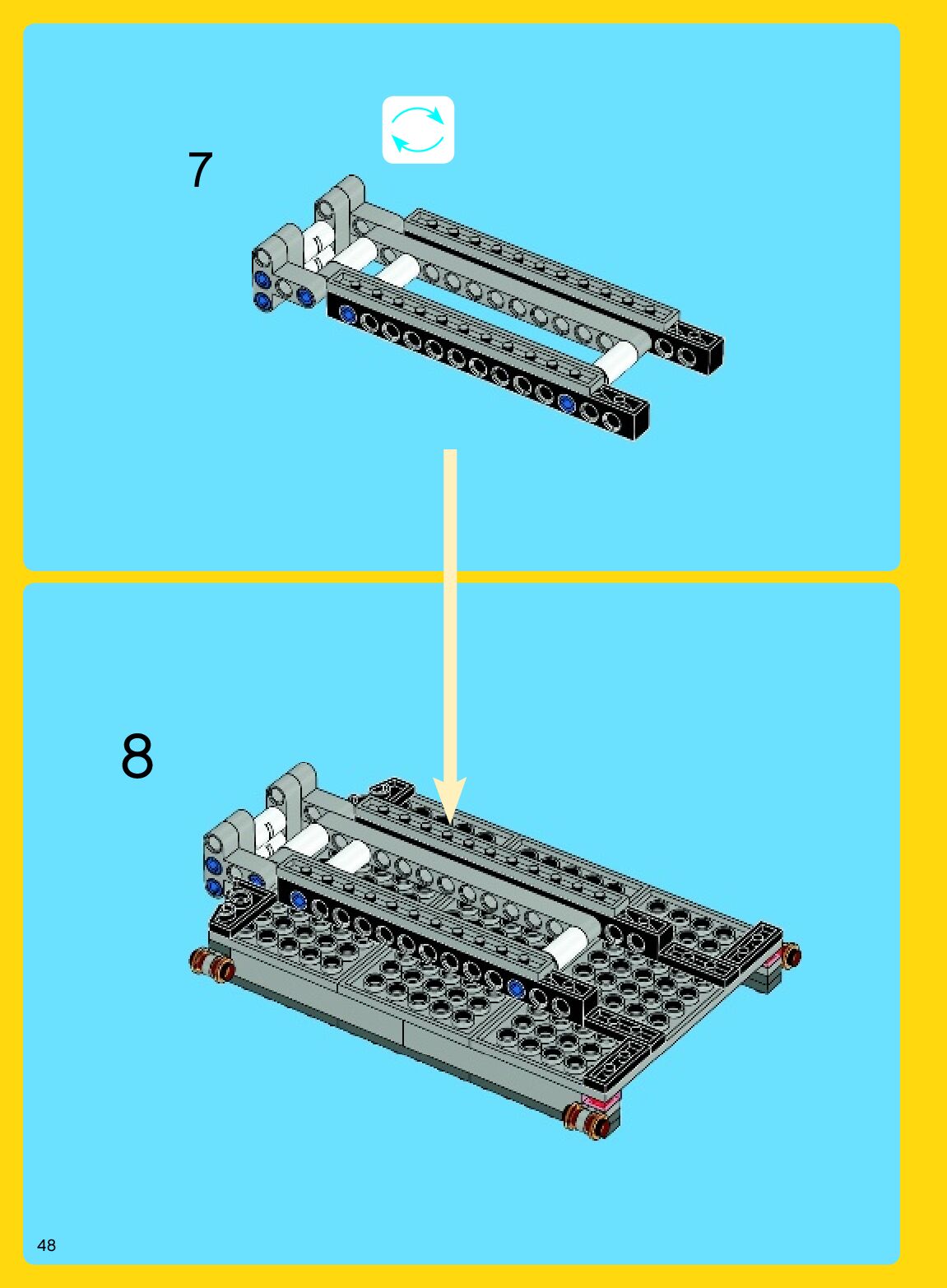 7

8

48