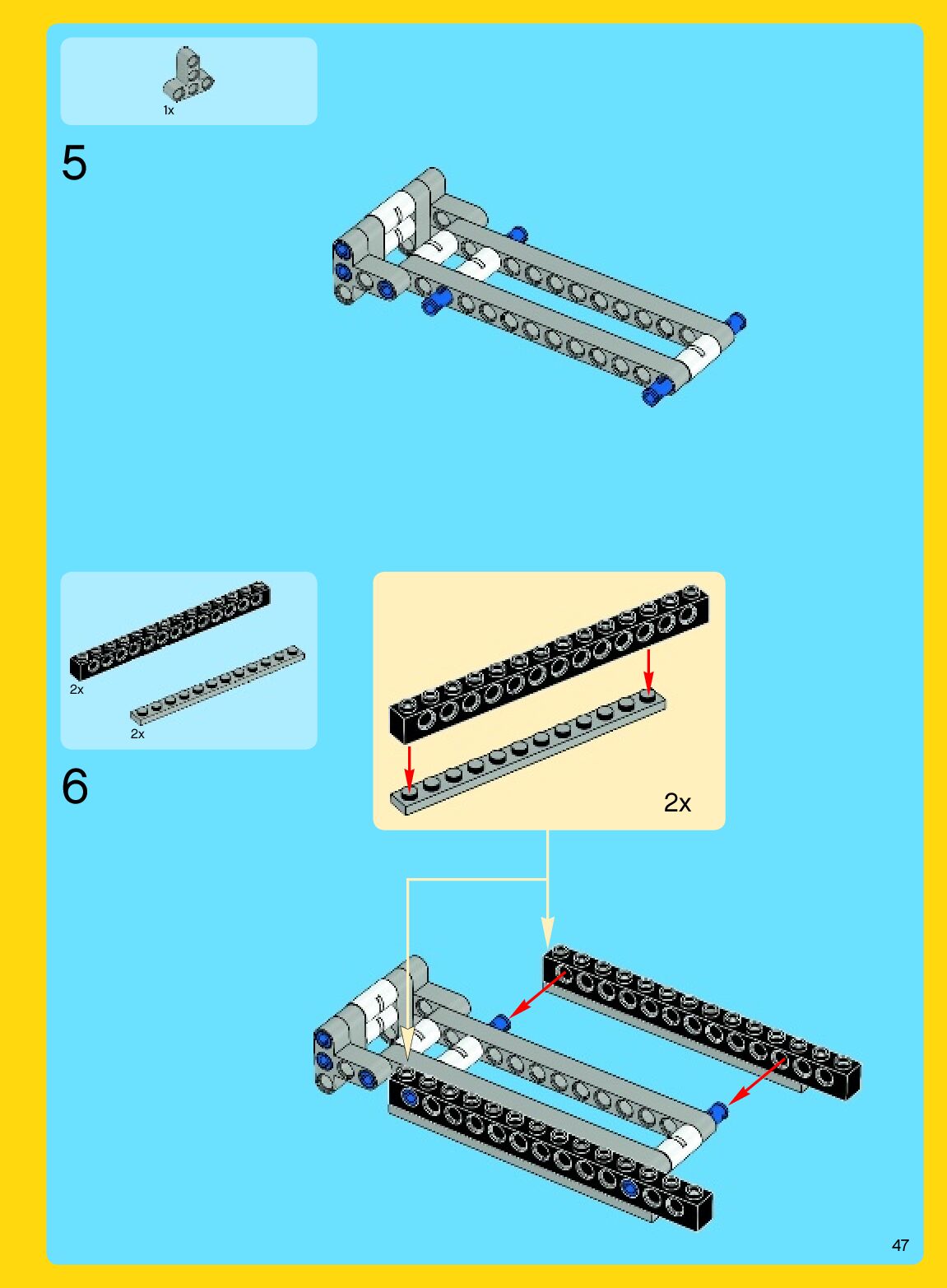 1x

5

2x

2x

6

2x

47