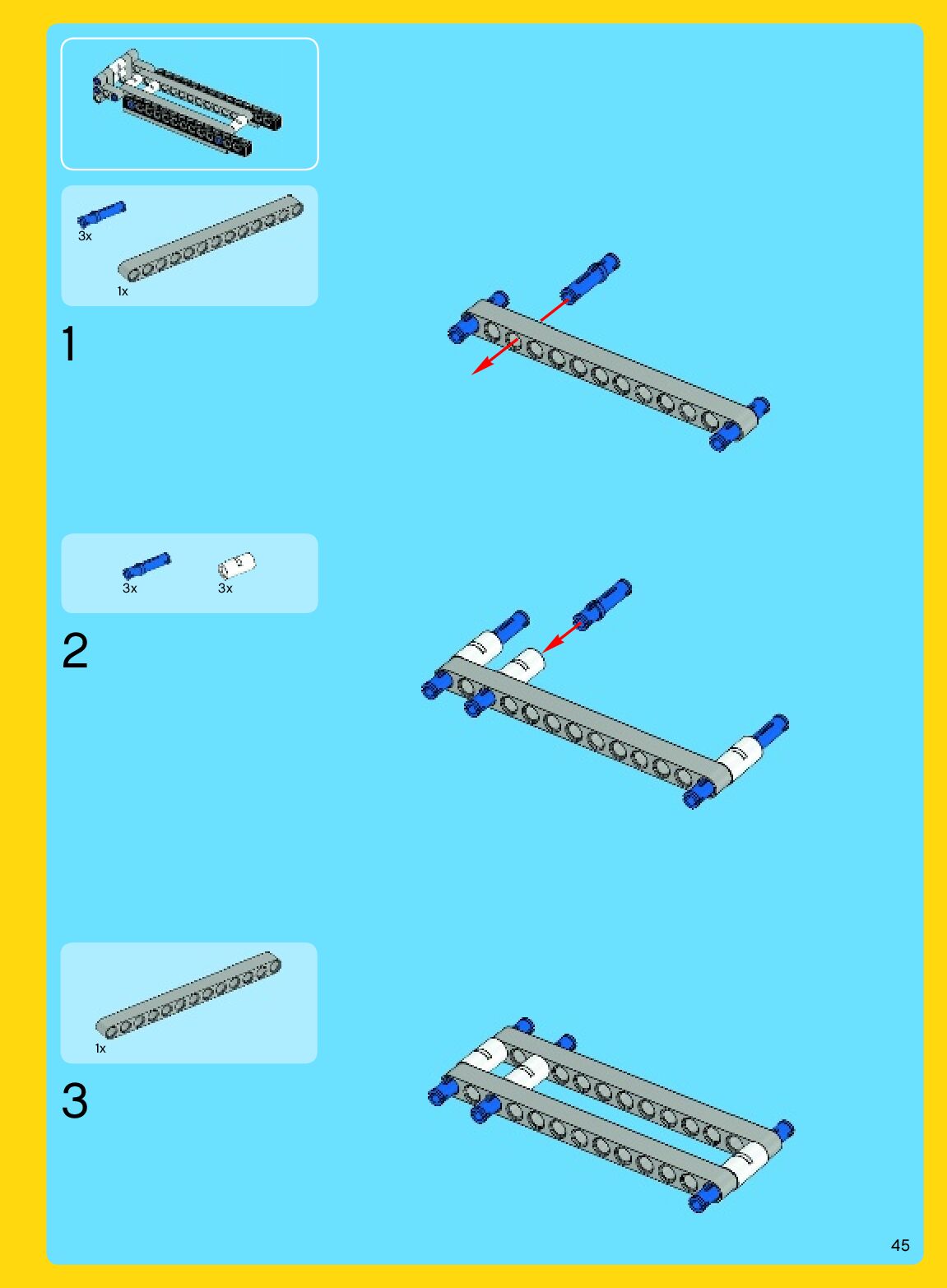 3x
1x
1

3x
3x
2

1x
3

45