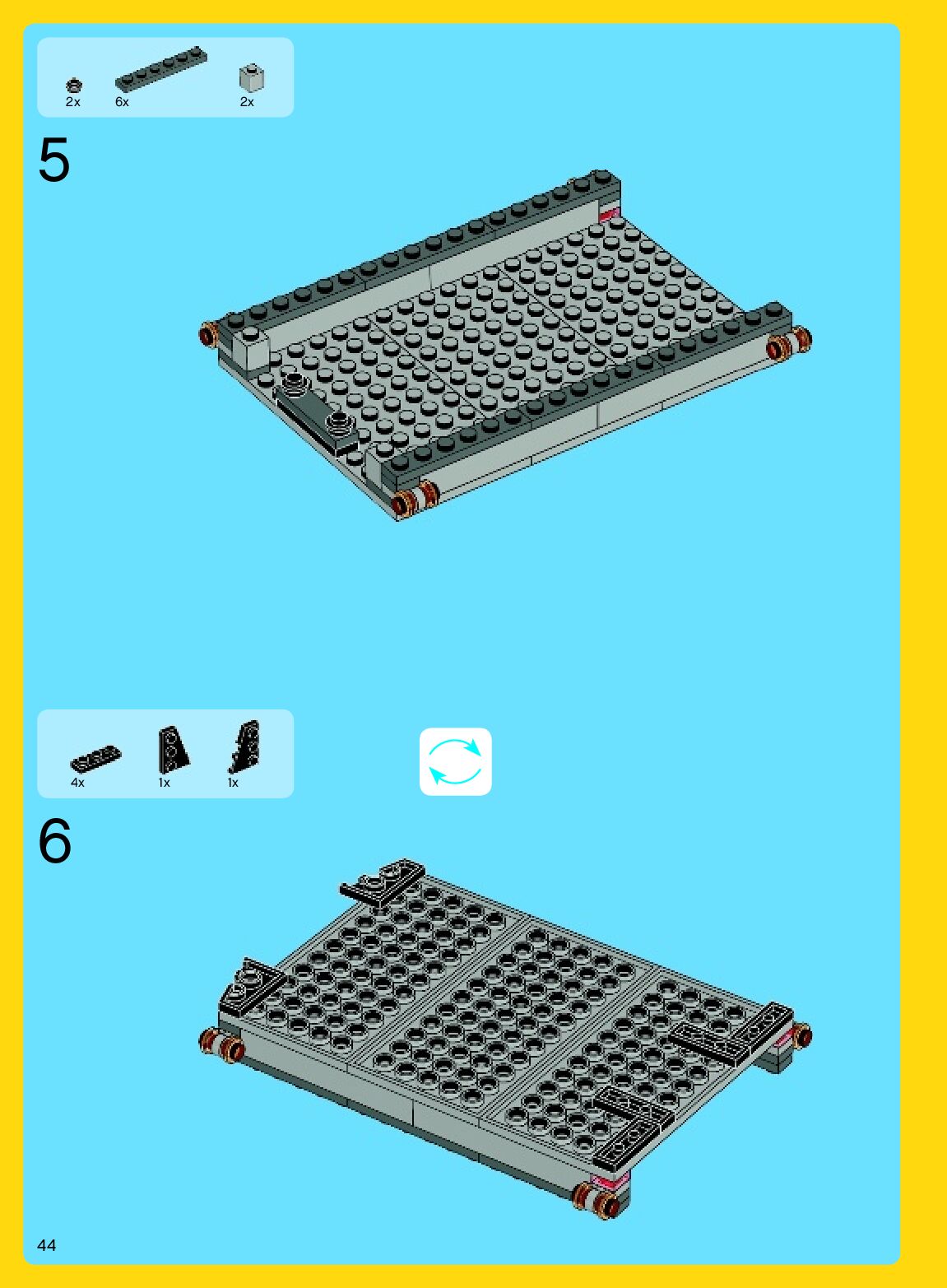 2x 6x 2x

5

4x 1x 1x

6

44