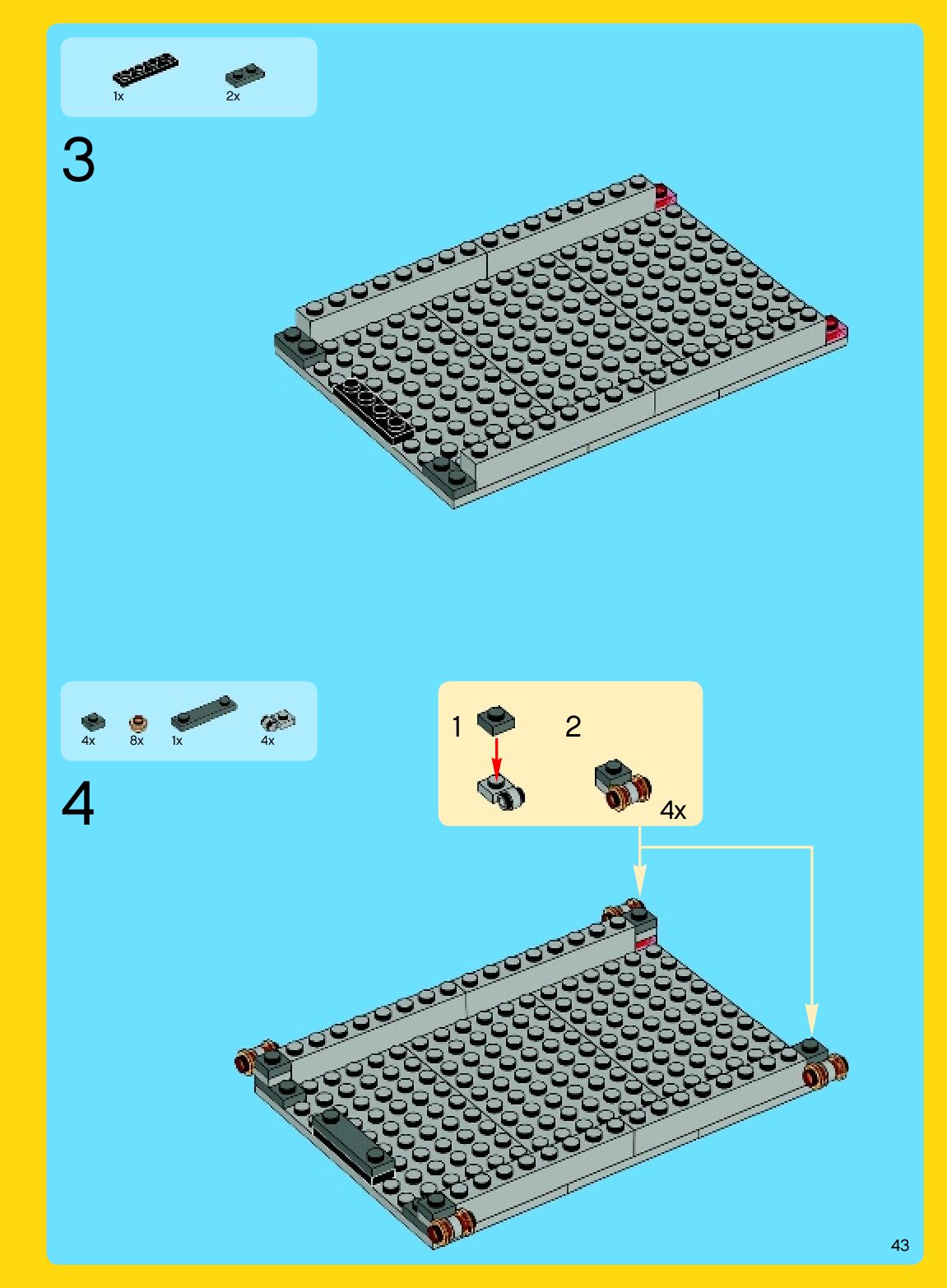 1x 2x

3

4x 8x 1x 4x

4

1 2

4x

43