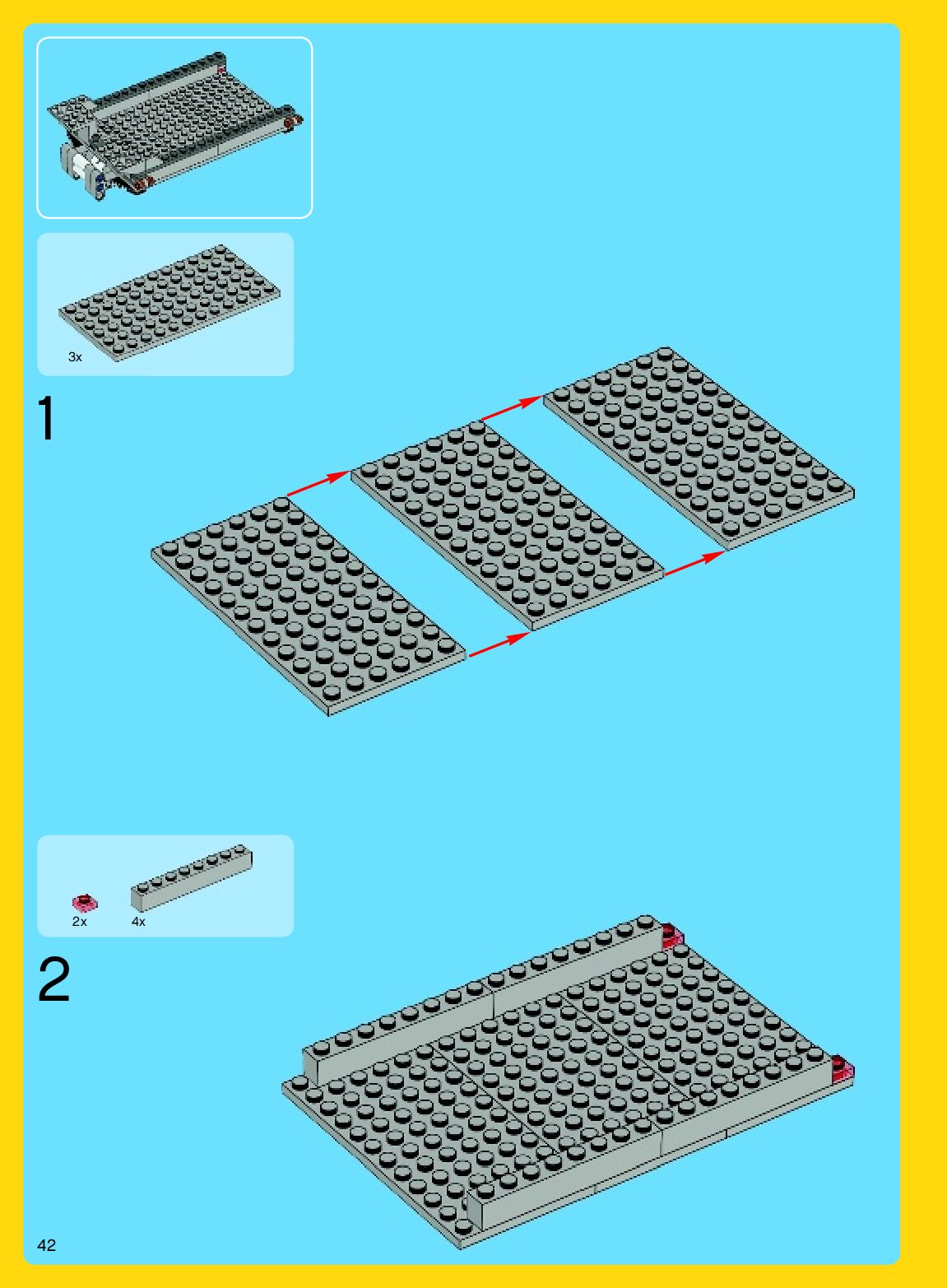 3x

1

2x

4x

2

42