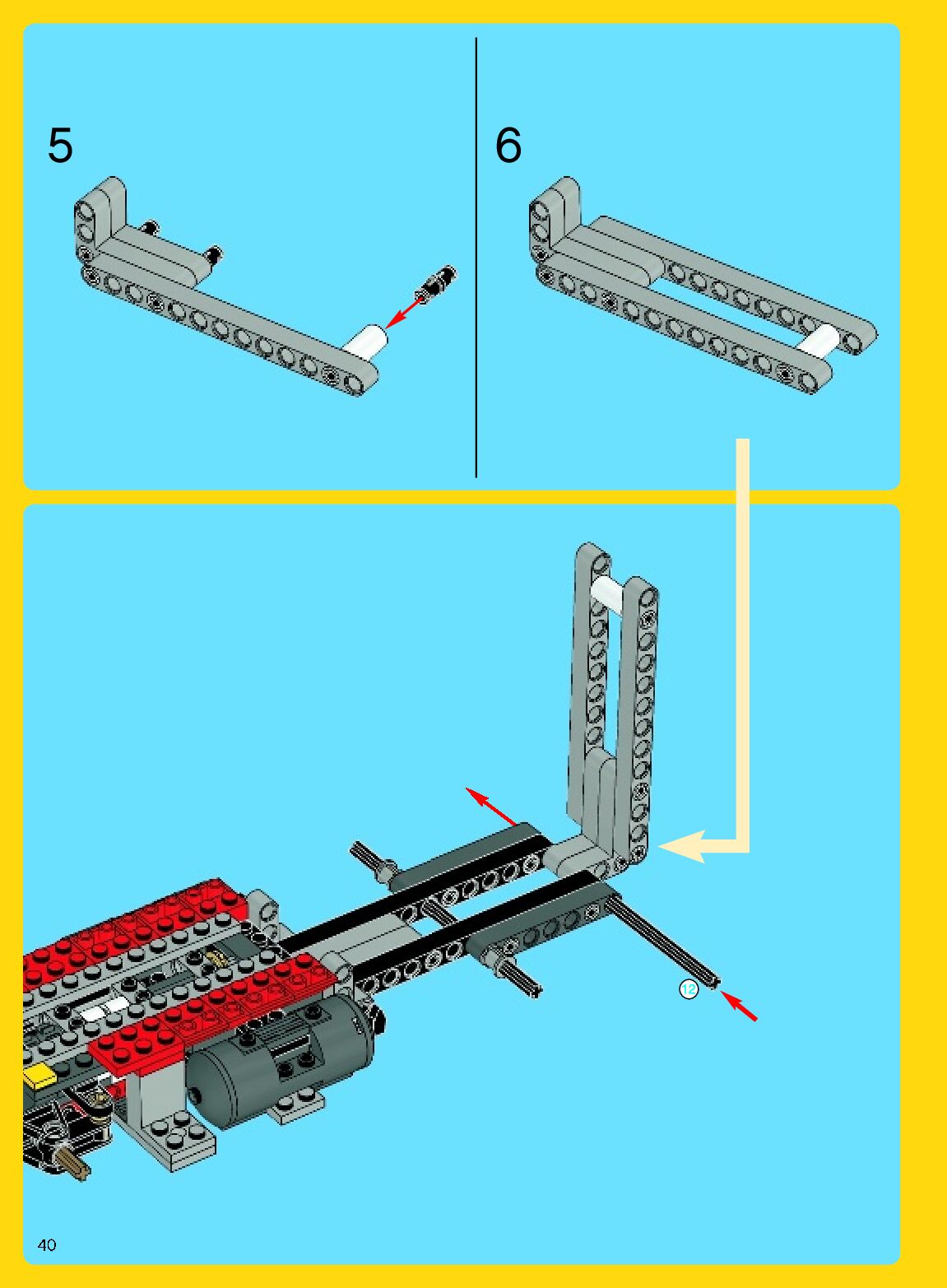 5

6

12

40