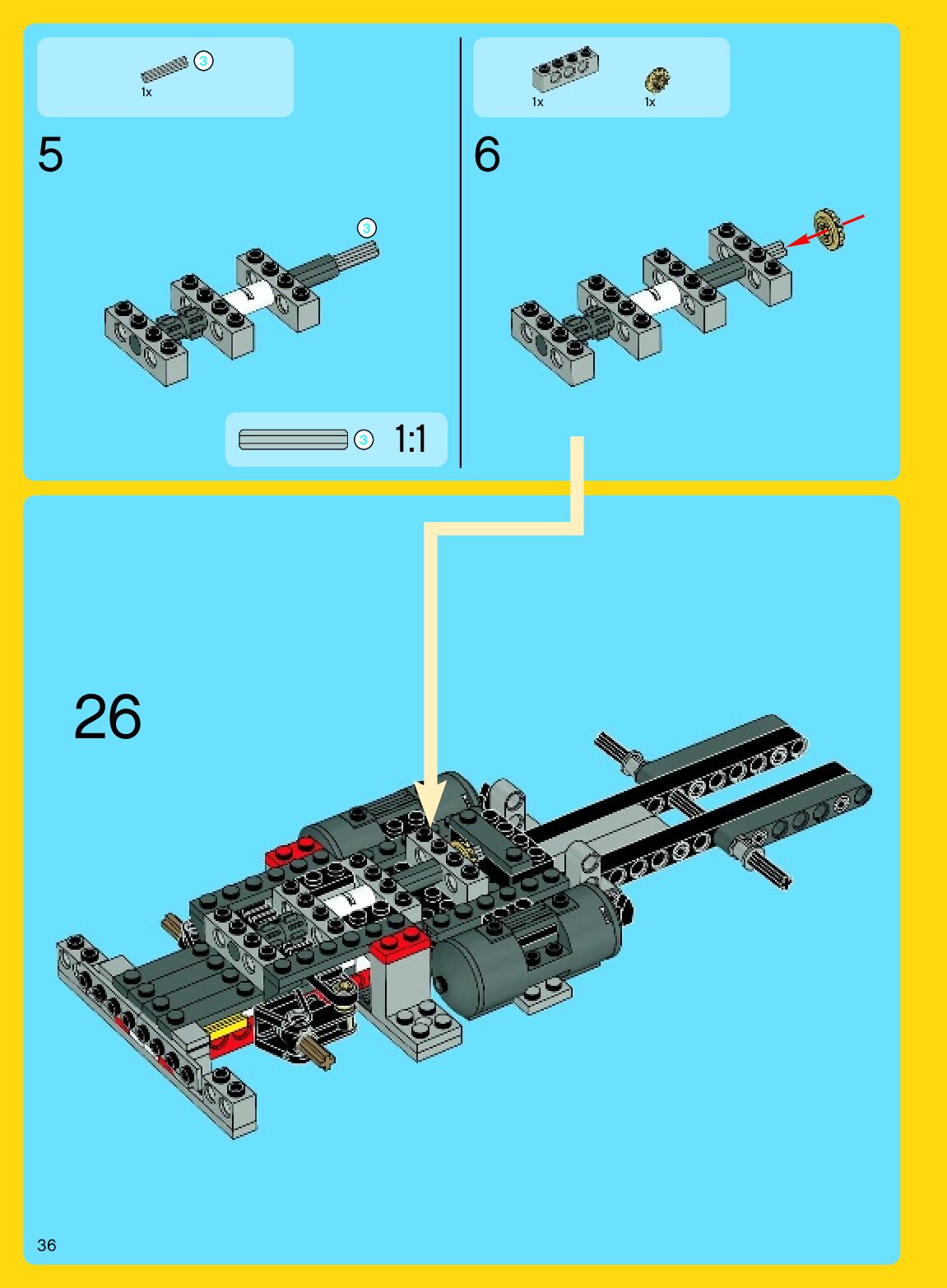 3
1x

5

3

3 1:1

1x 1x

6

26

36