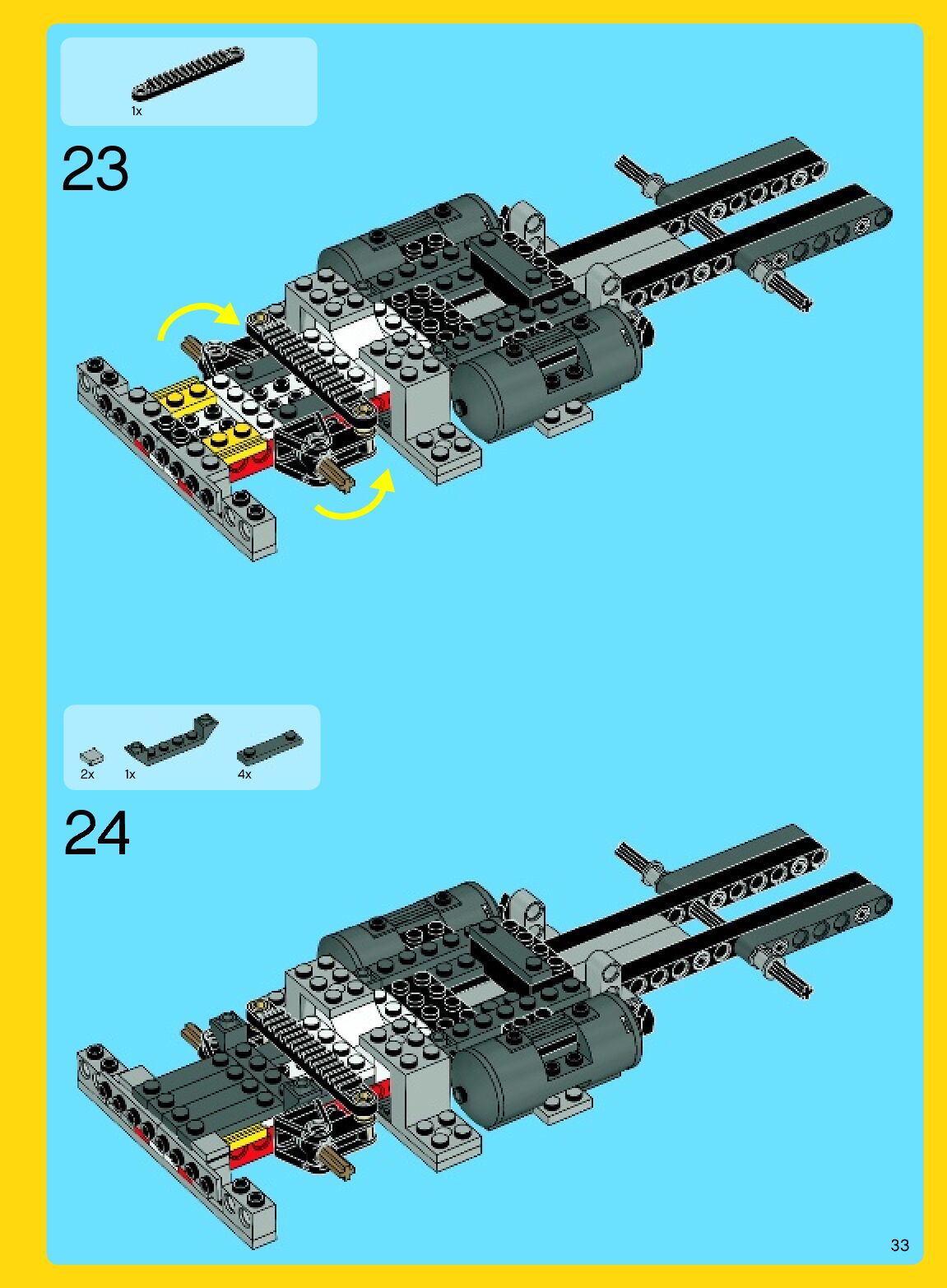 1x

23

2x 1x 4x

24

33