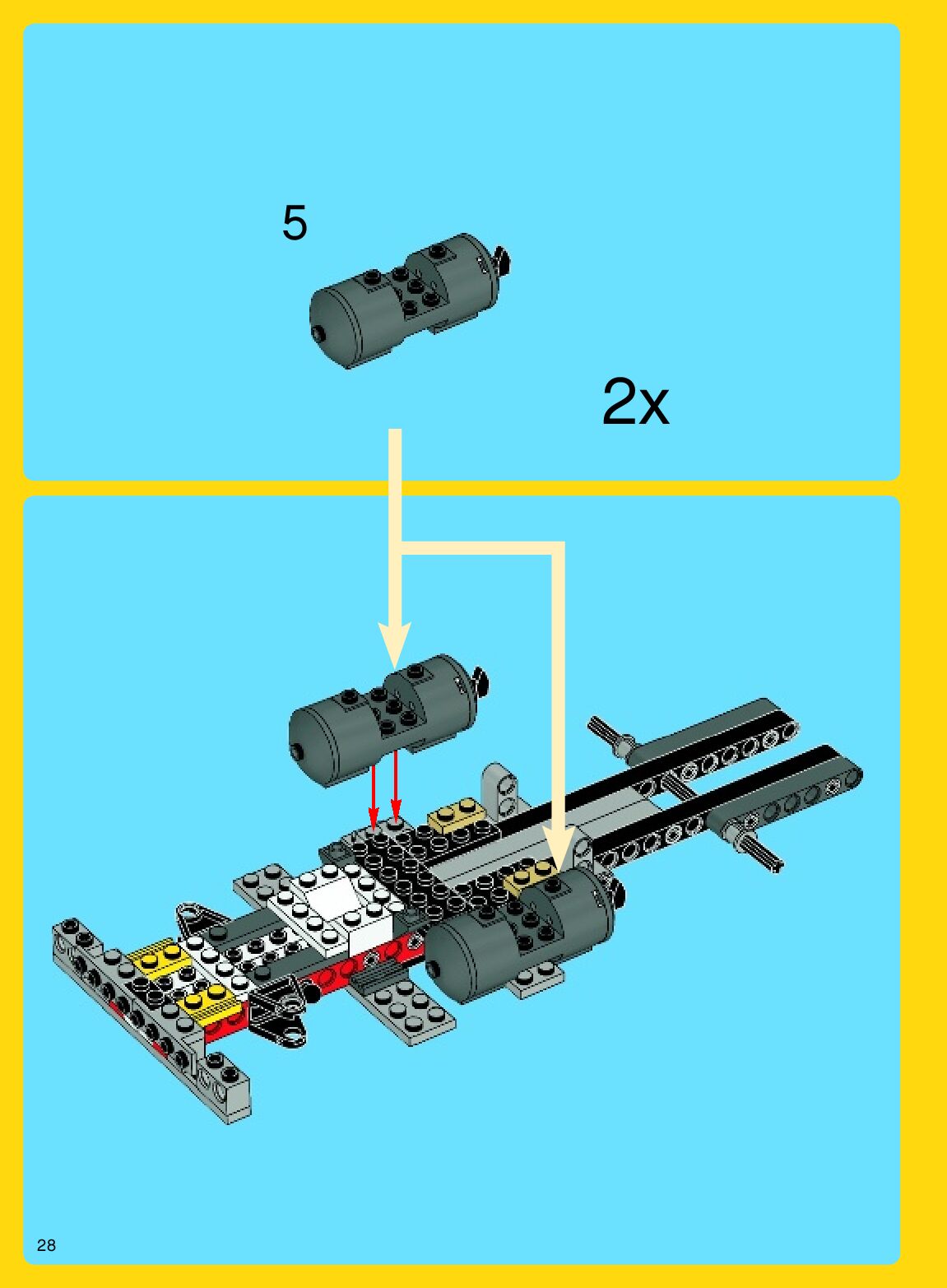 5

2x

28