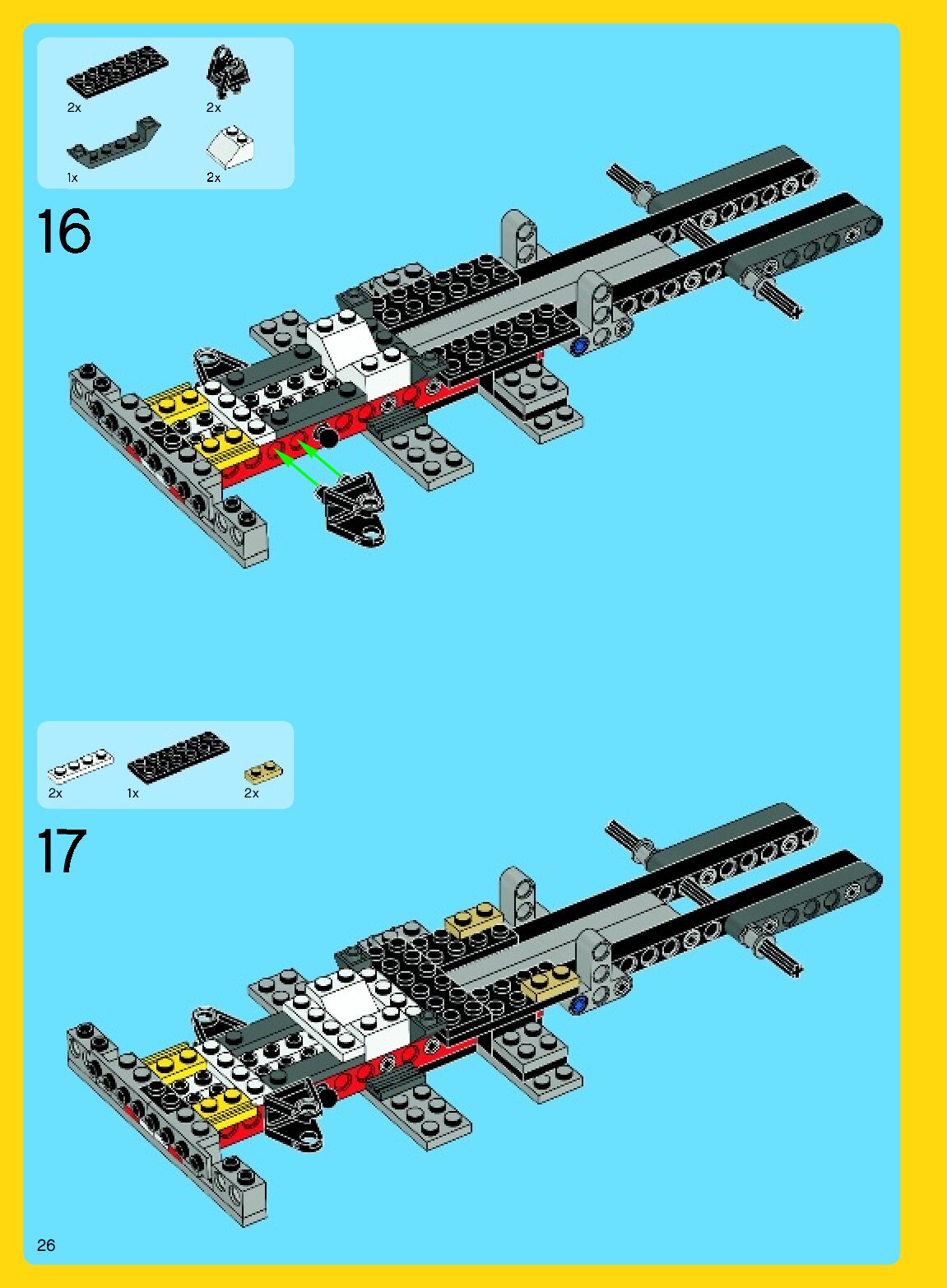 2x

2x

1x

2x

16

2x

1x

2x

17

26