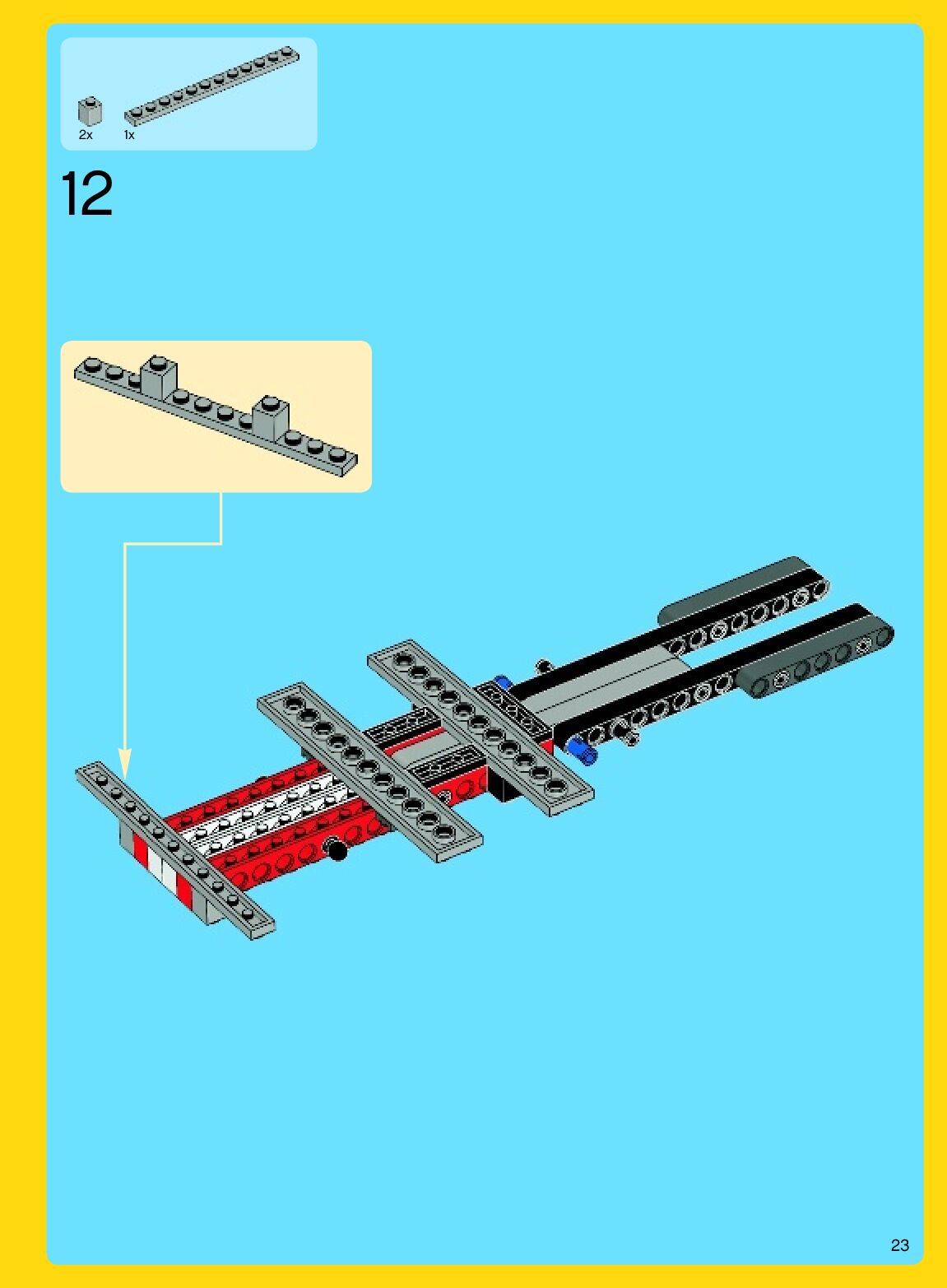 2x 1x

12

23