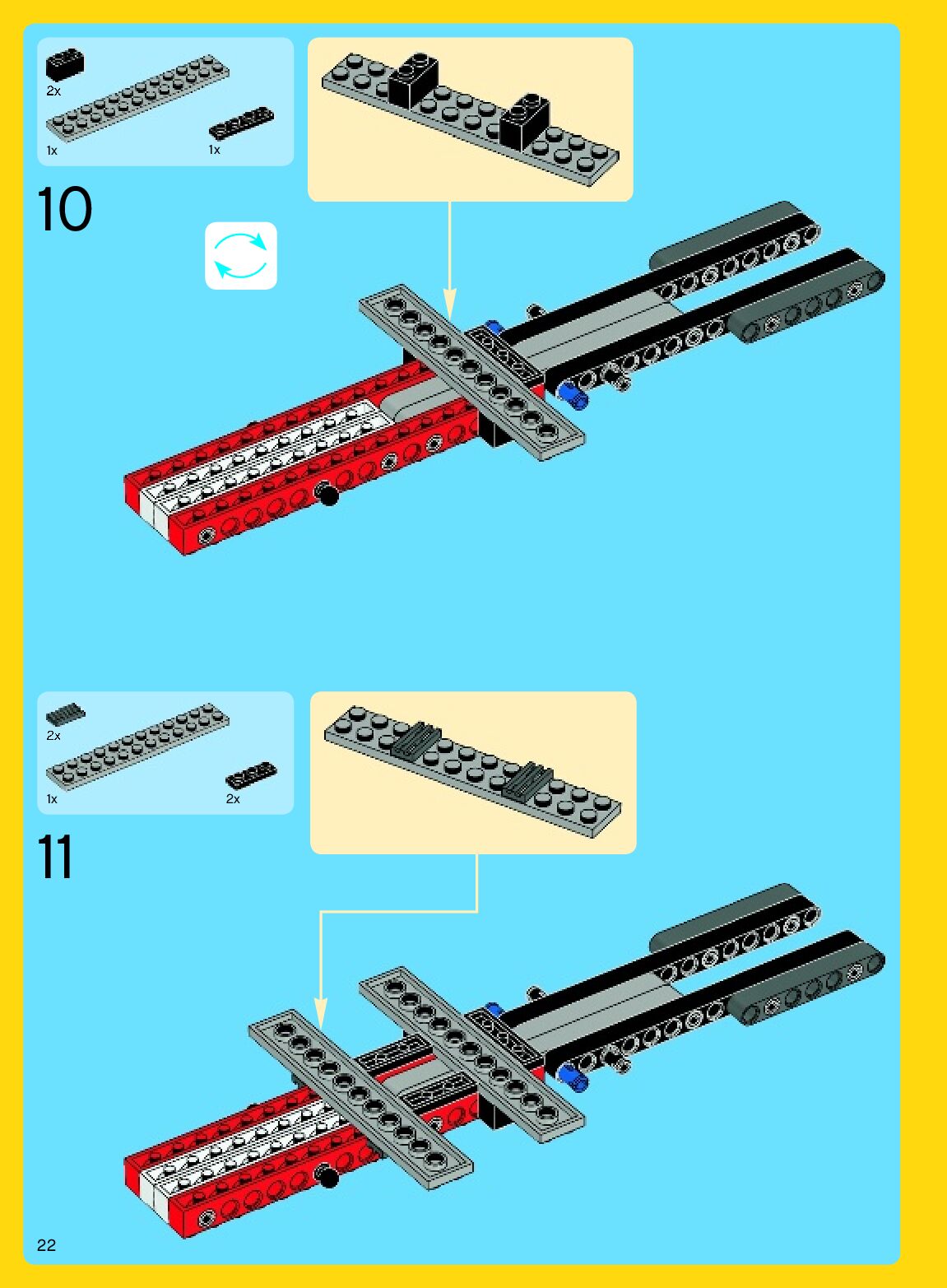 2x
1x
1x

10

2x
1x
2x

11

22