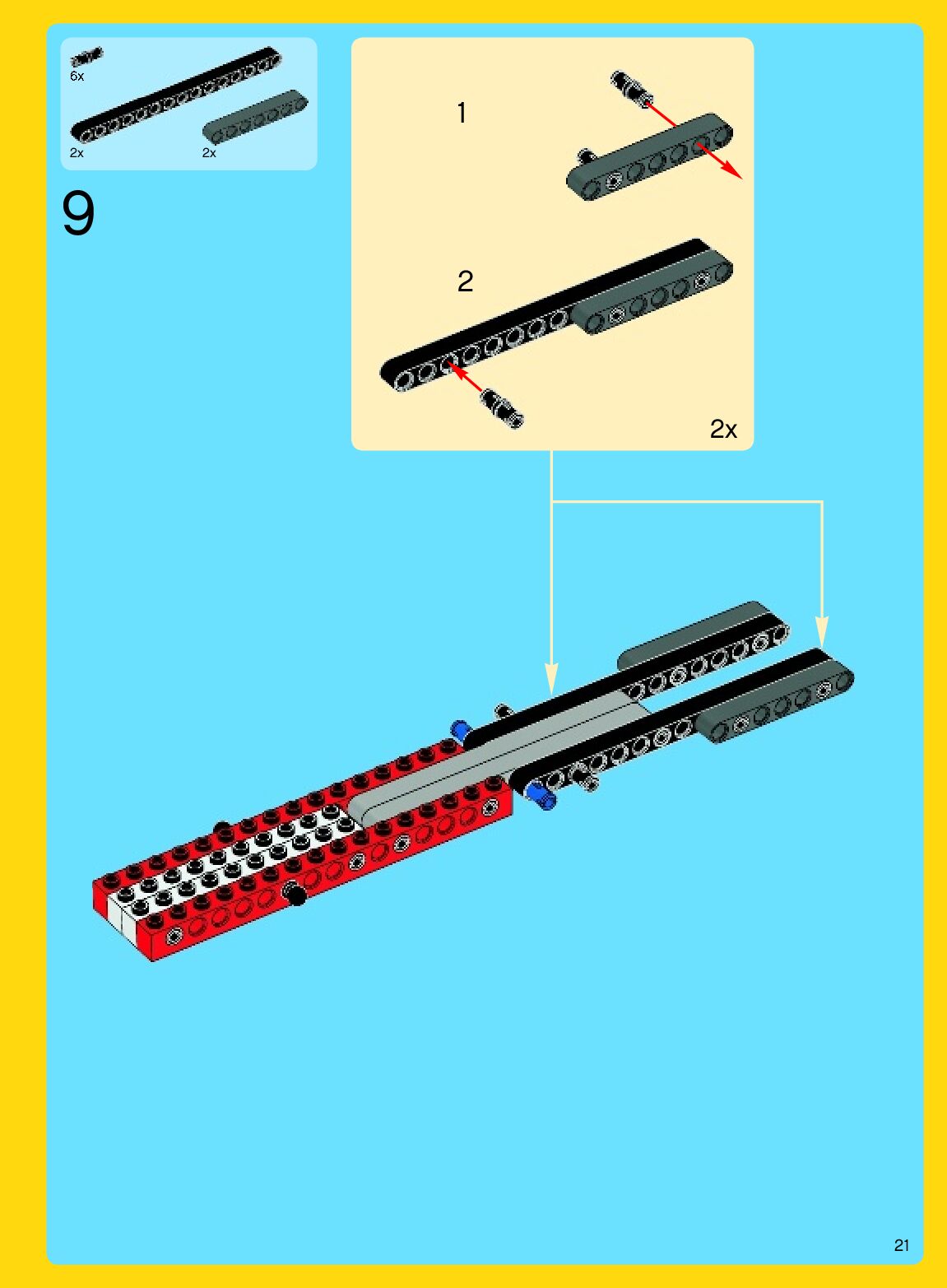 6x

2x

2x

9

1

2

2x

21