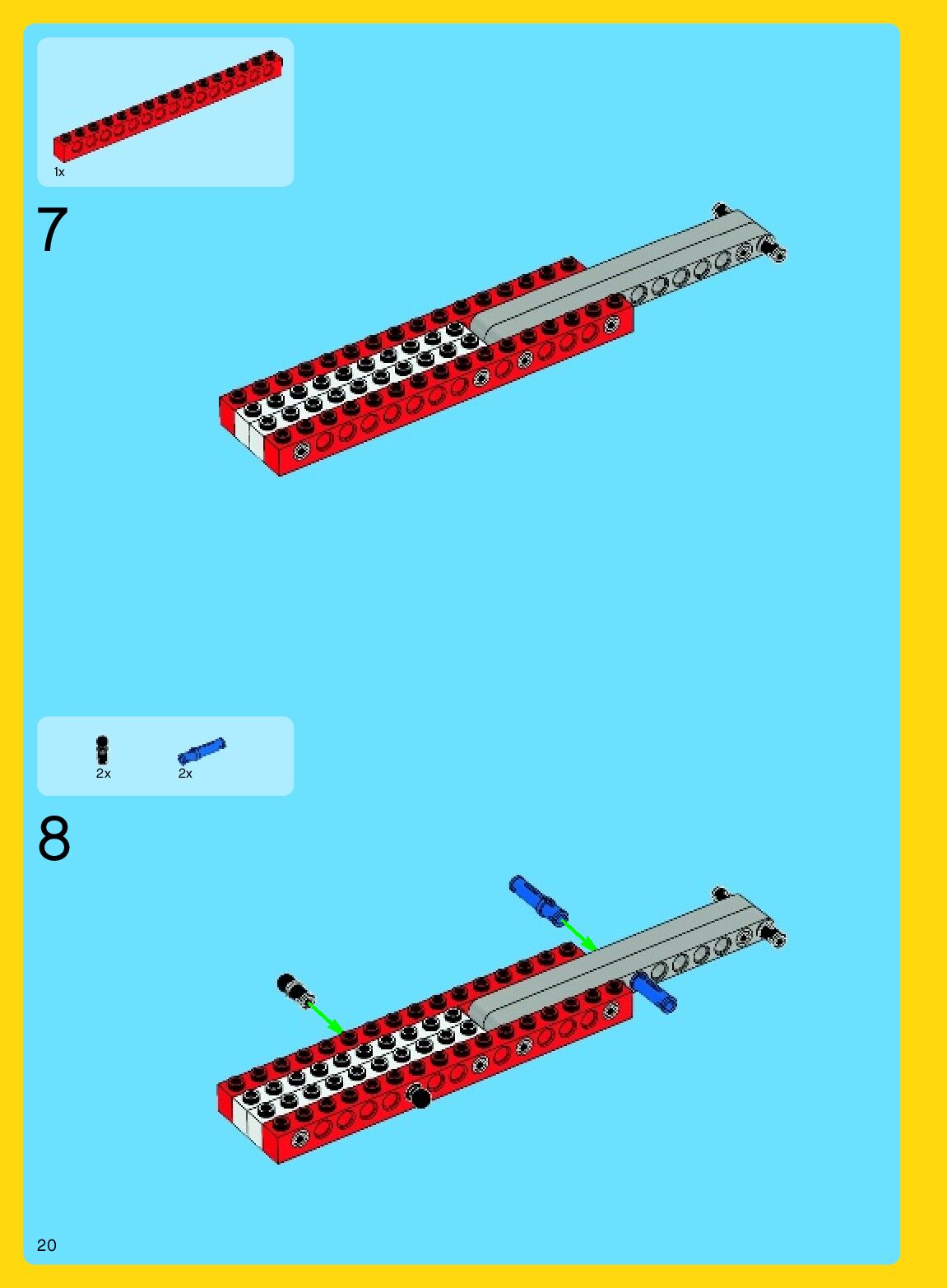 1x

7

2x

2x

8

20