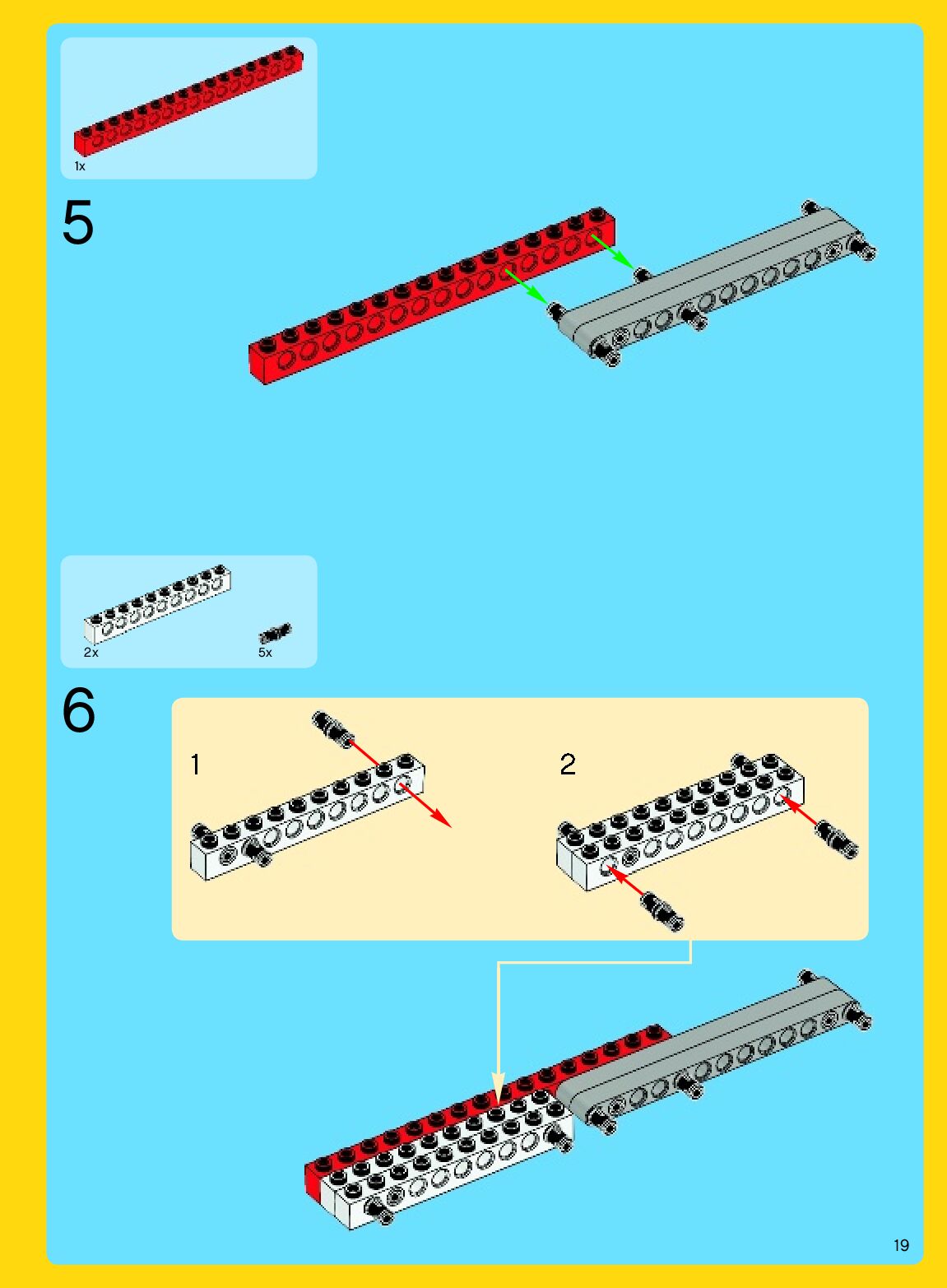 1x

5

2x

5x

6

1

2

19