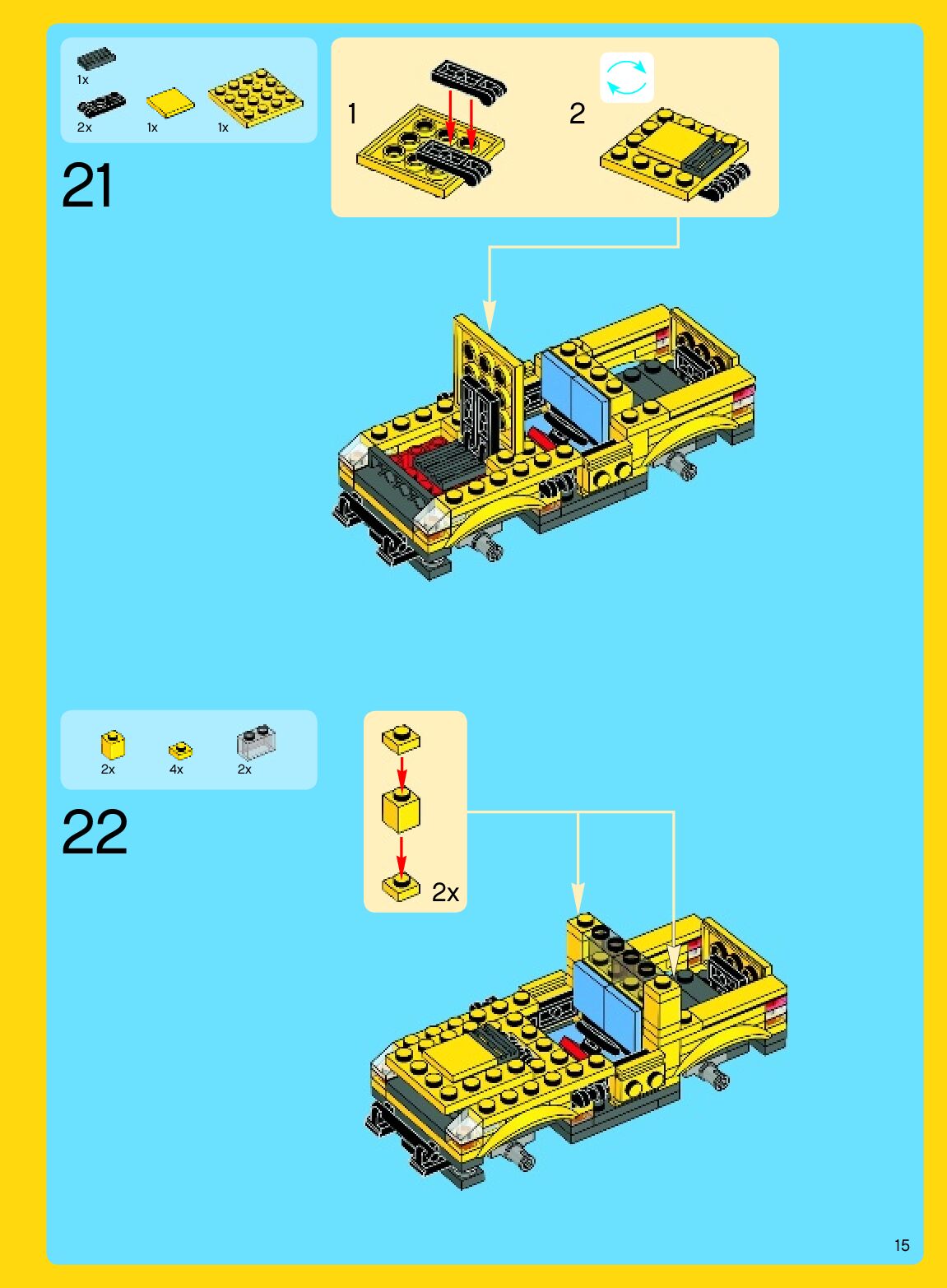 1x
2x
1x
1x

21

1

2

2x
4x
2x

22

2x

15