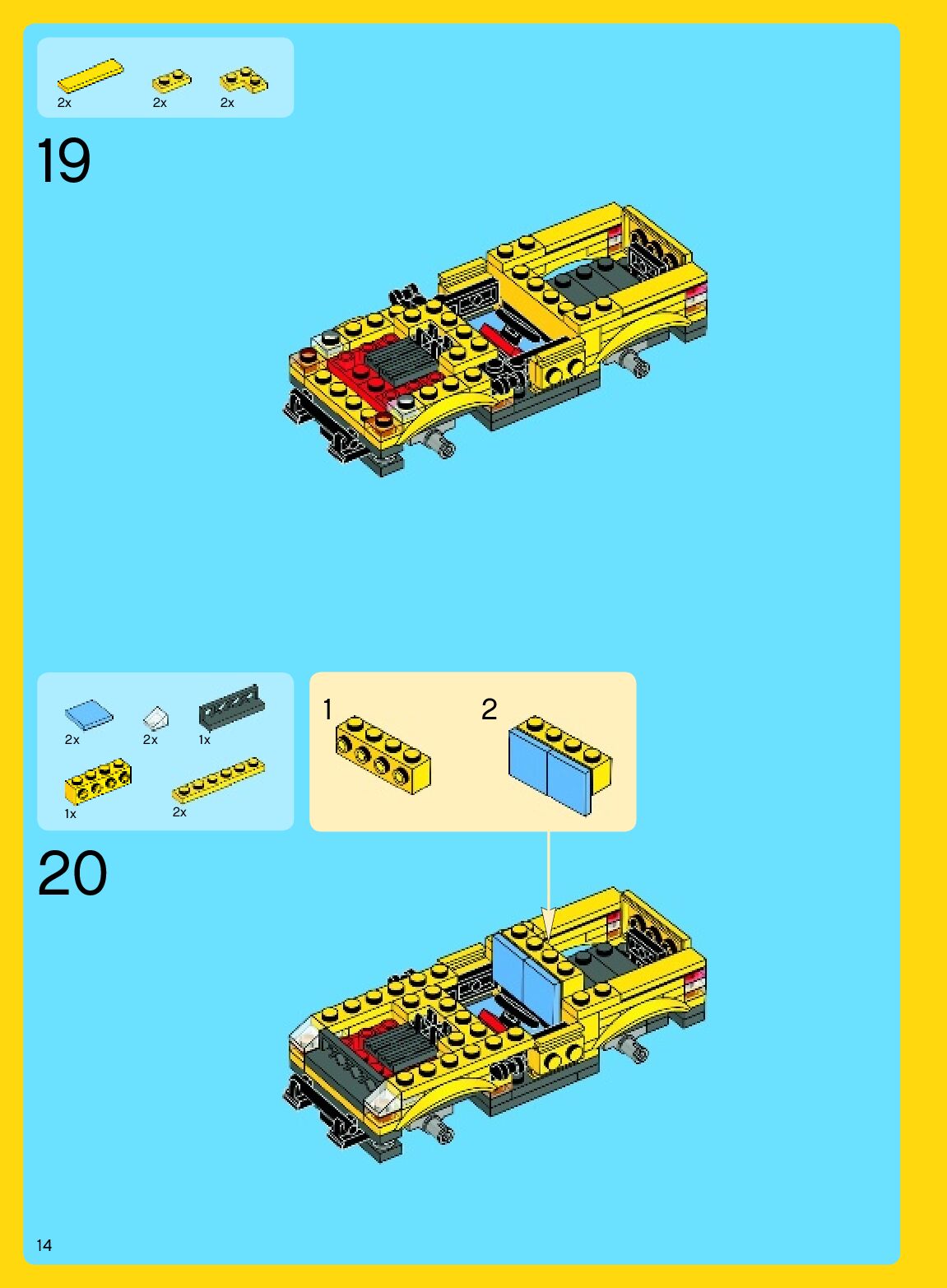 2x
2x
2x

19

2x
2x
1x
1x
2x

1

2

20

14