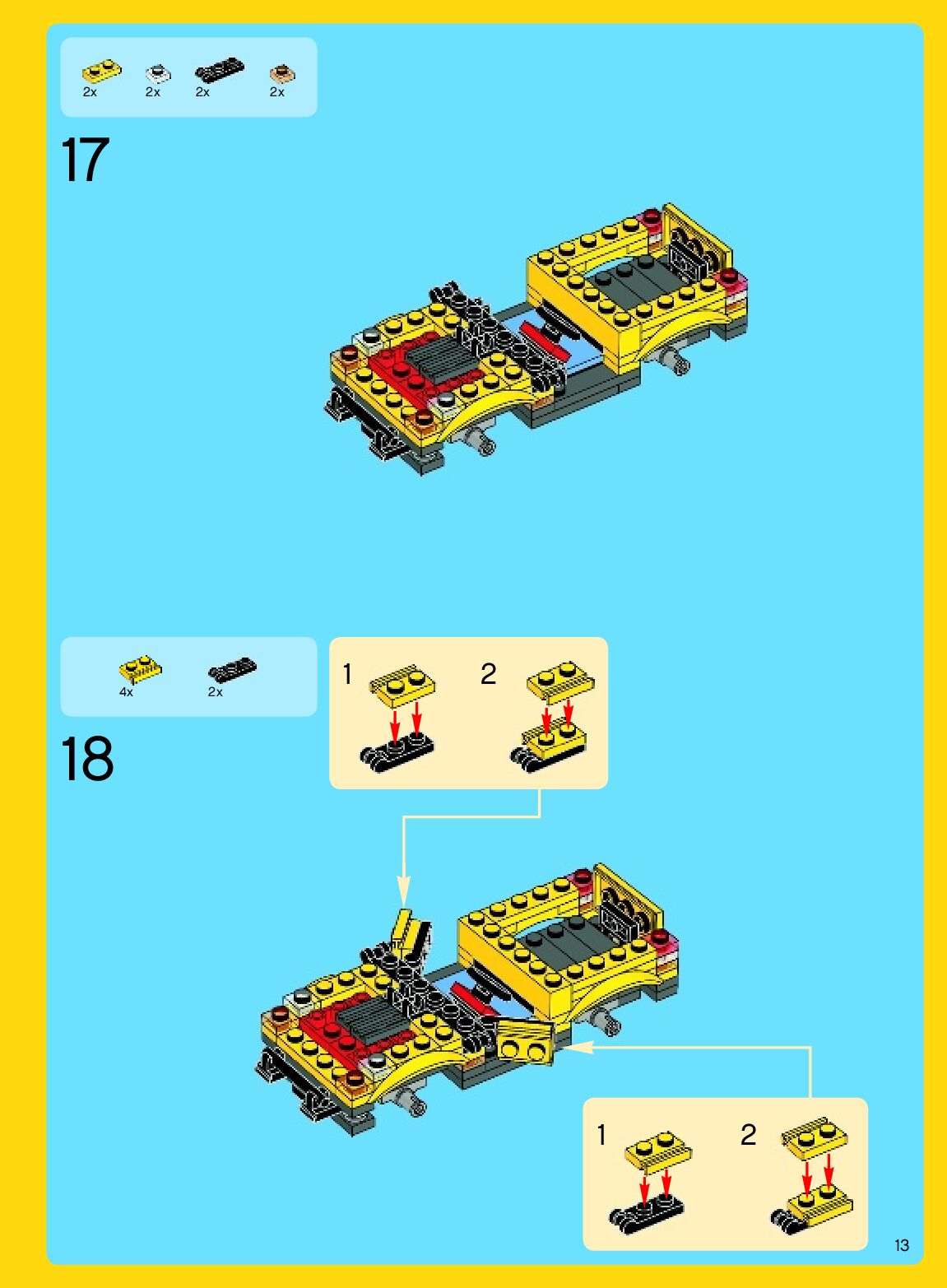 2x 2x 2x 2x

17

4x 2x

18

1 2

1 2

13