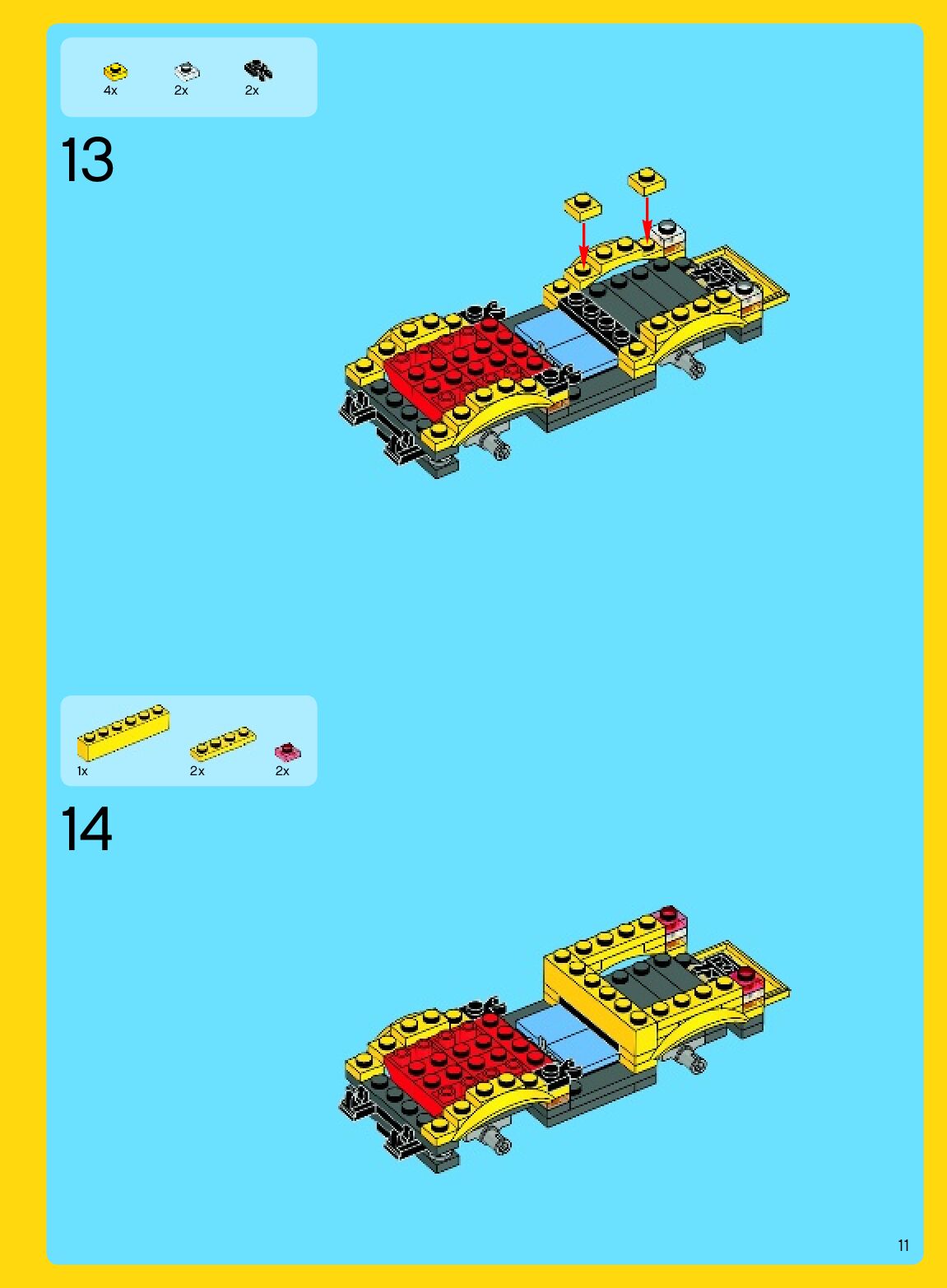 4x 2x 2x

13

1x 2x 2x

14

11