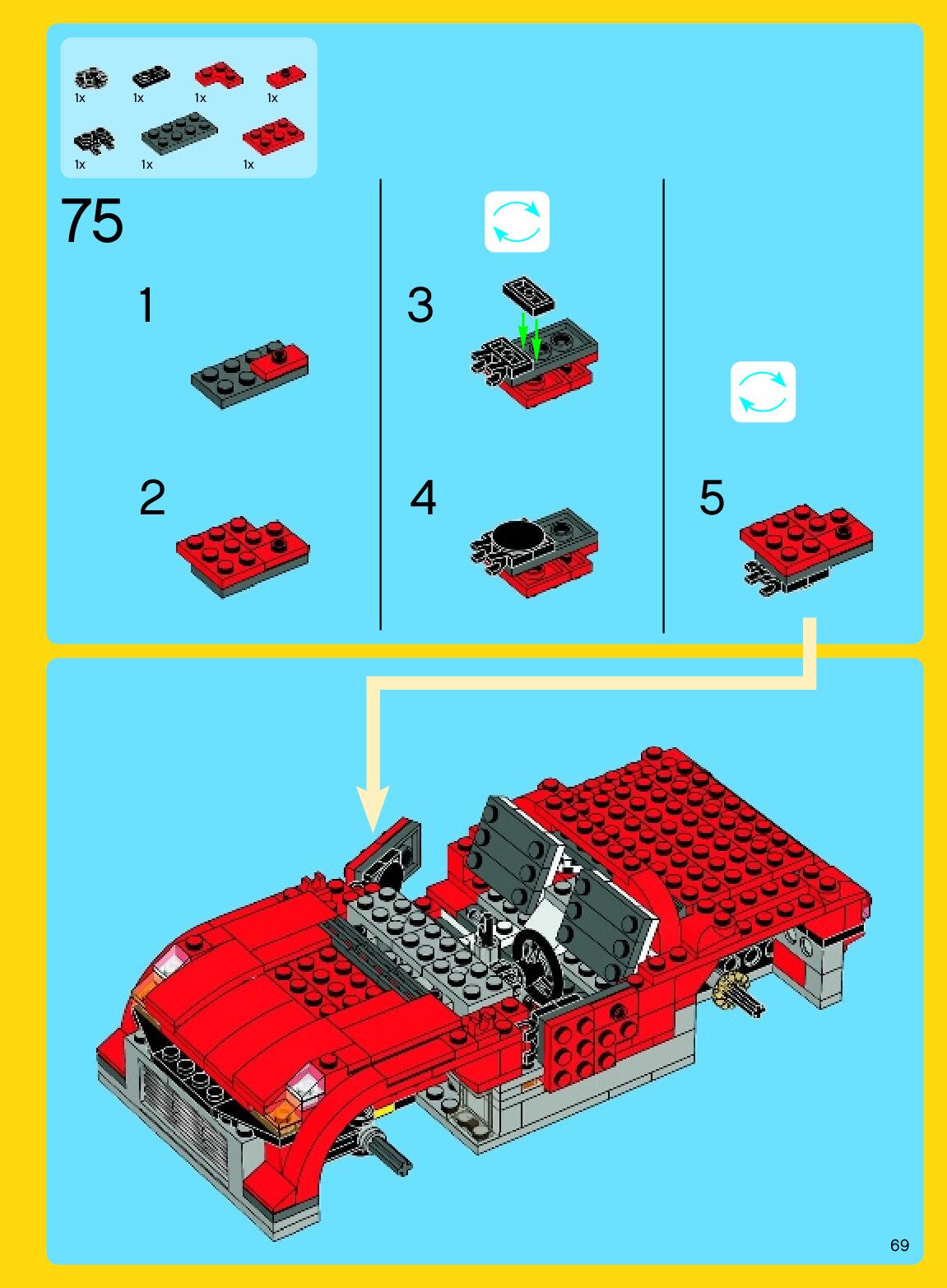 1x 1x 1x 1x
1x 1x 1x

75

1

2

3

4

5

69