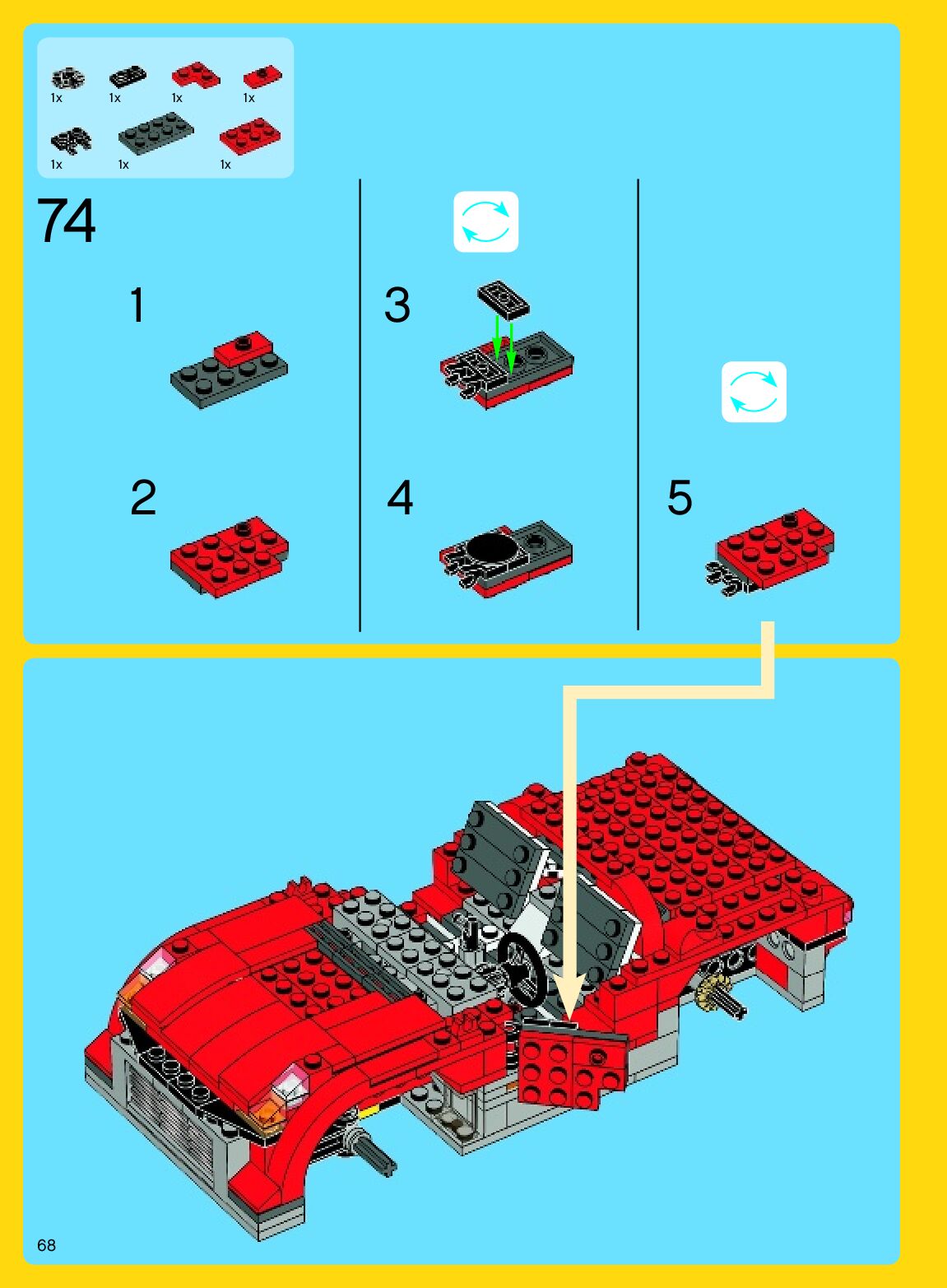 1x 1x 1x 1x
1x 1x 1x

74

1

2

3

4

5

68