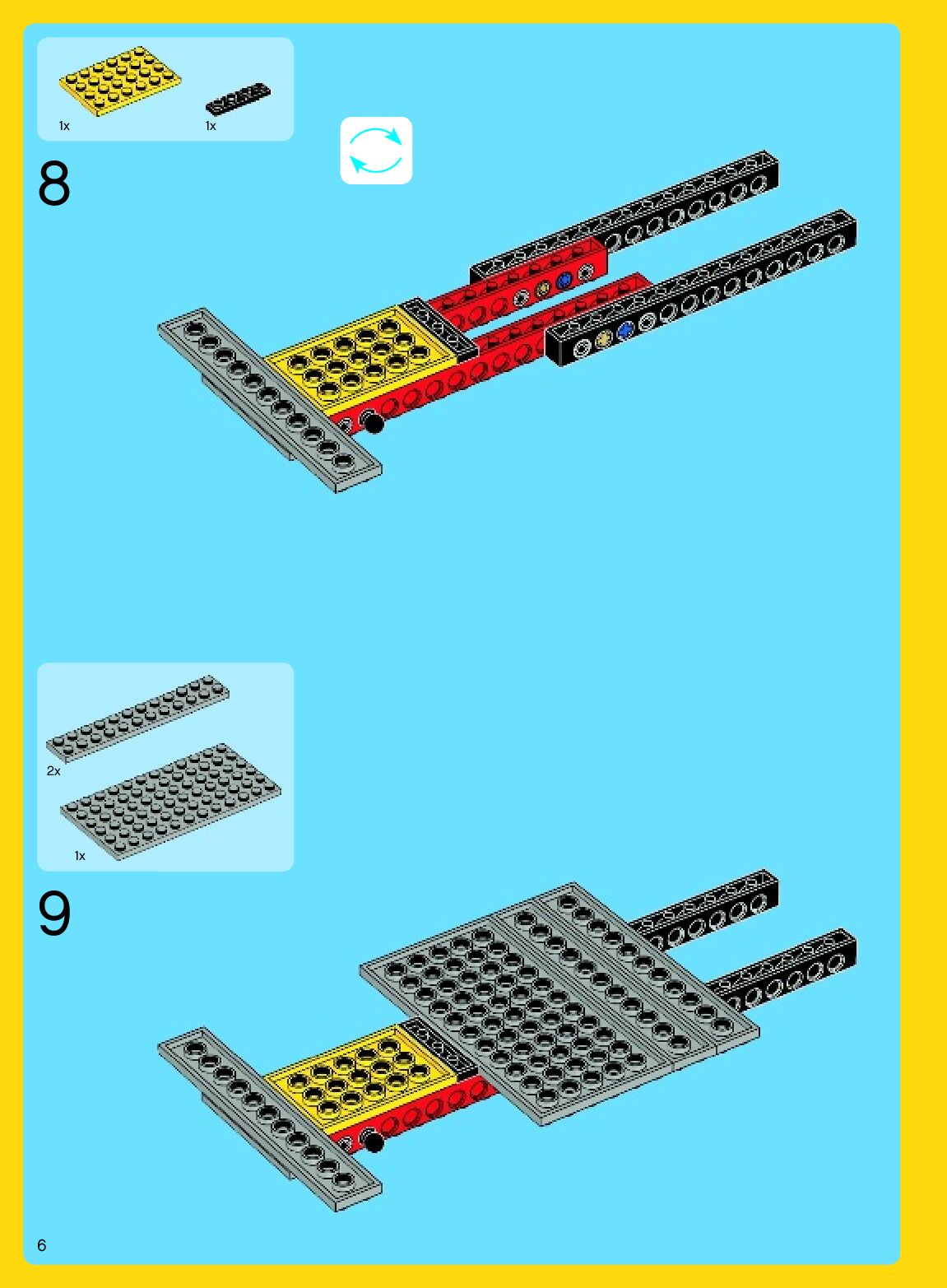 1x 1x

8

2x

1x

9

6