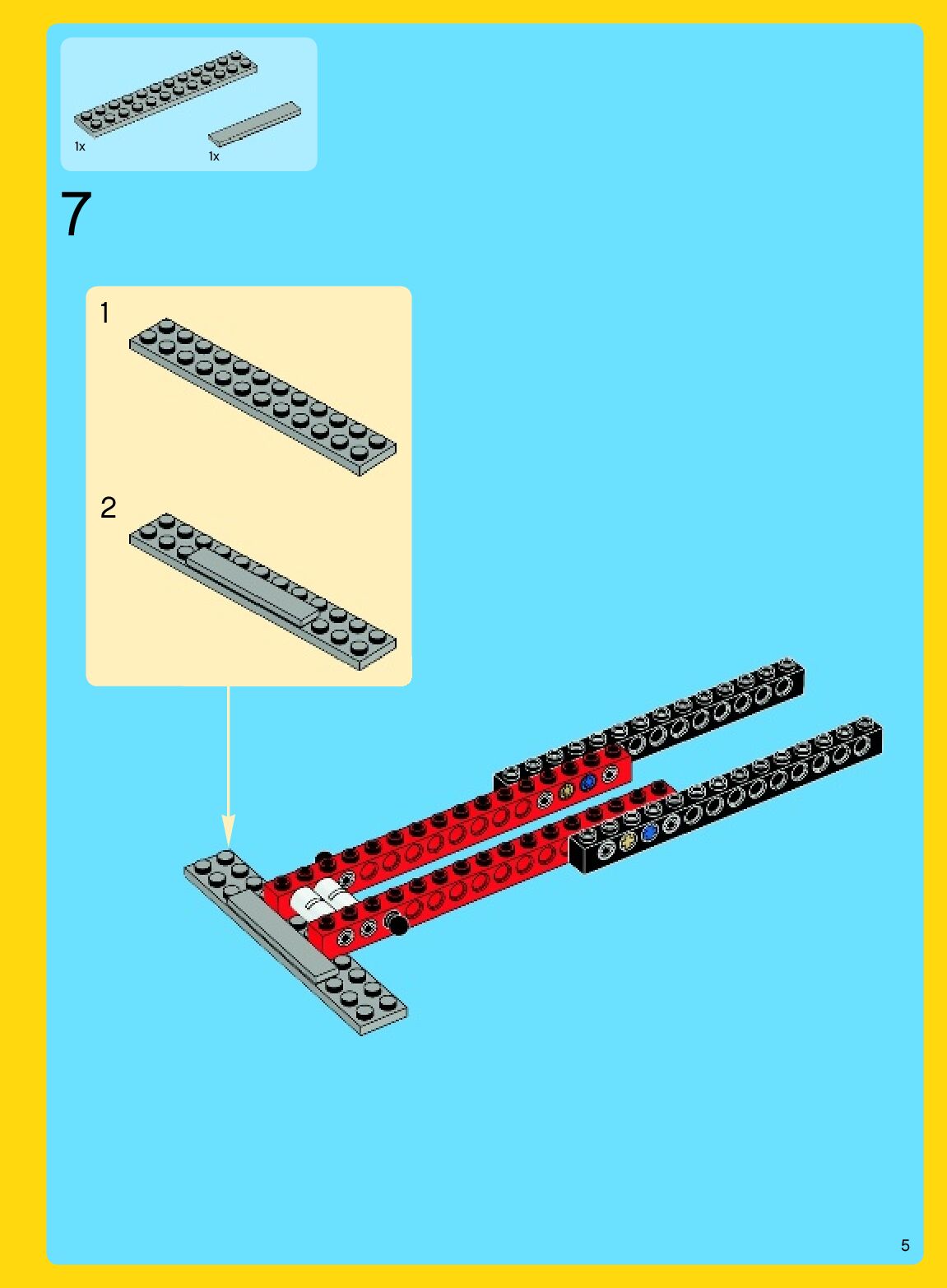 1x
1x

7

1

2

5