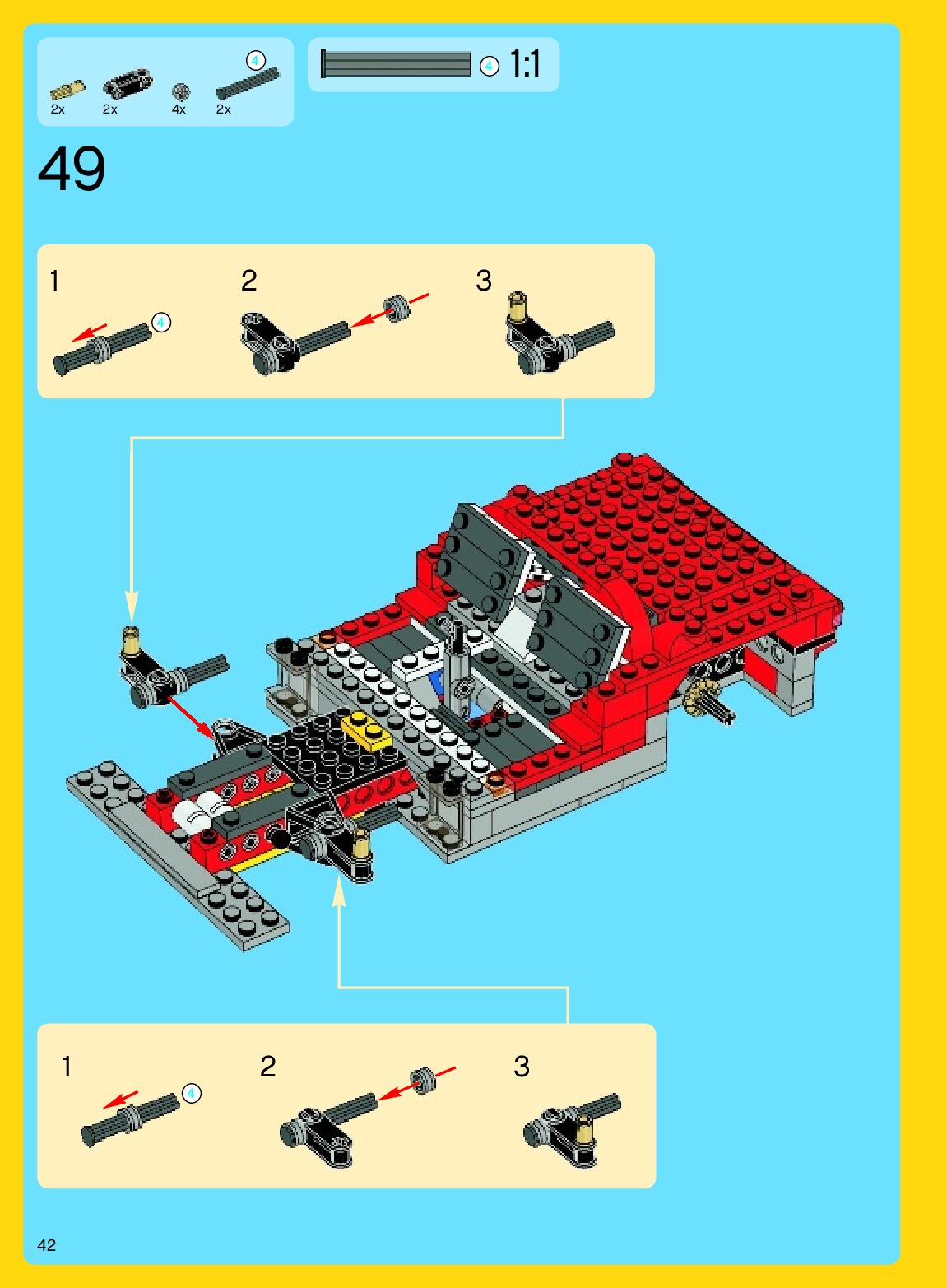 4
2x 2x 4x 2x

4 1:1

49

1 2 3

4

1 2 3

4

42