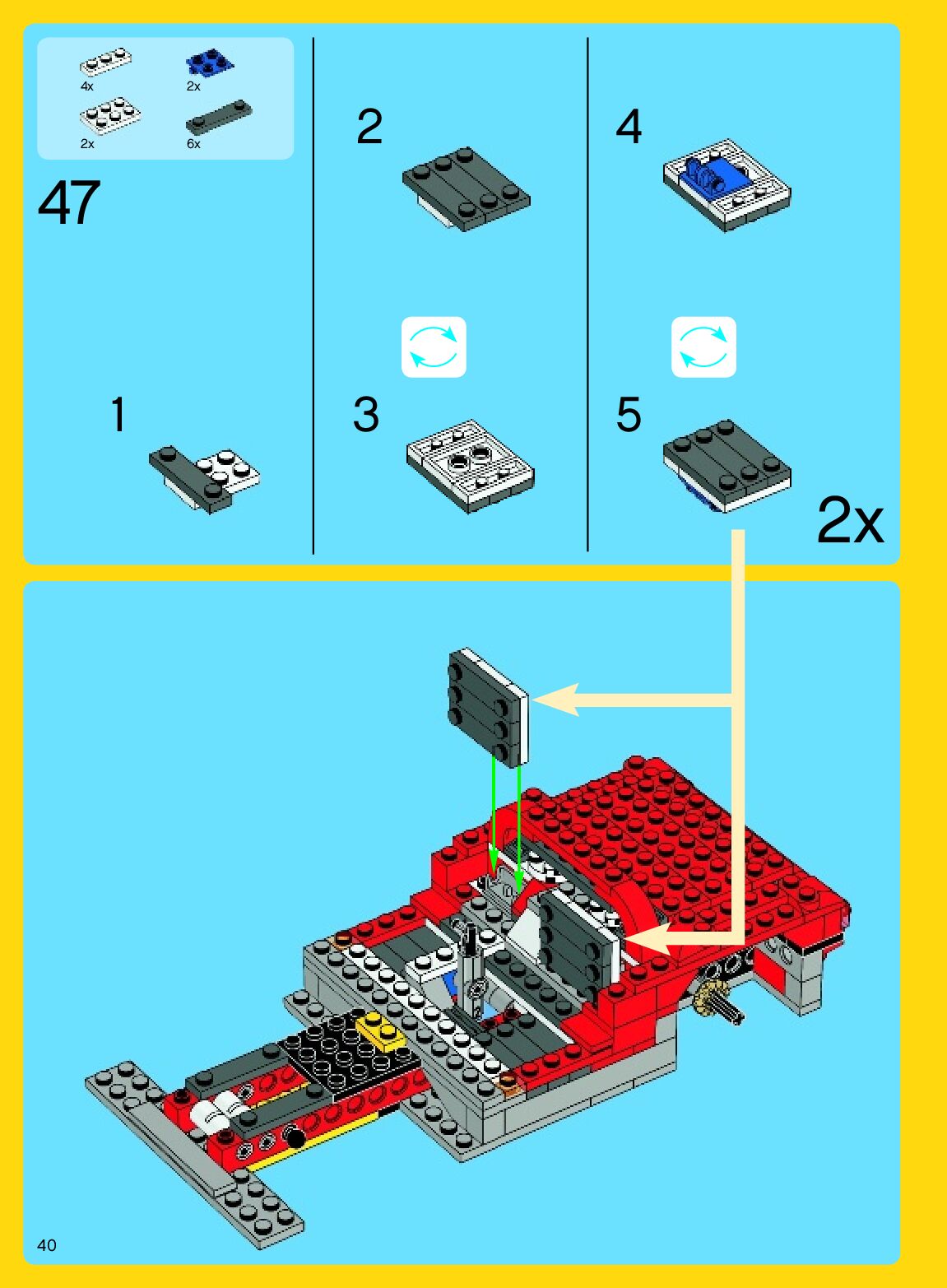 4x
2x
2x
6x

47

1

2

3

4

5

2x

40