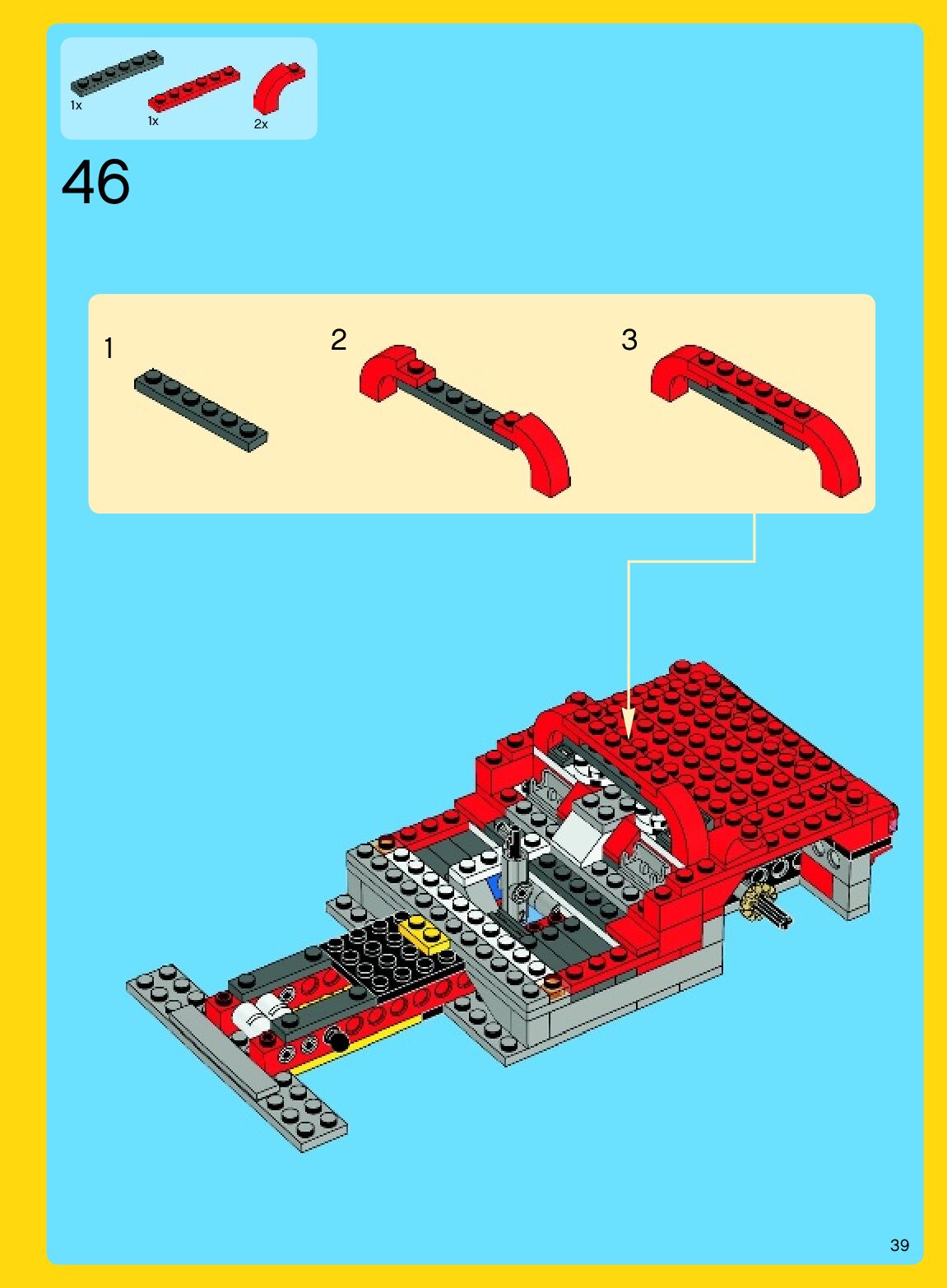 1x
1x
2x

46

1
2
3

39