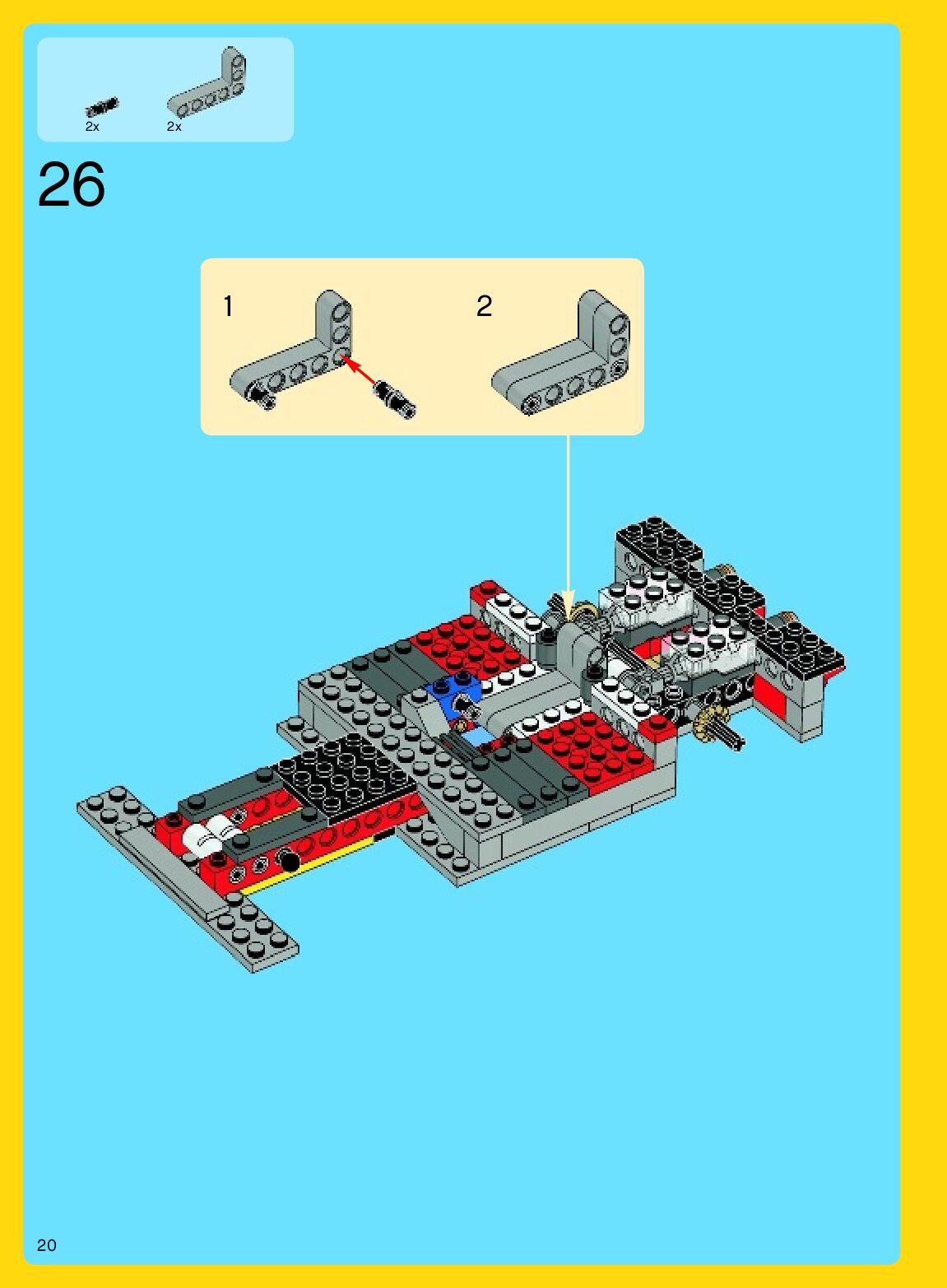 2x
2x

26

1

2

20