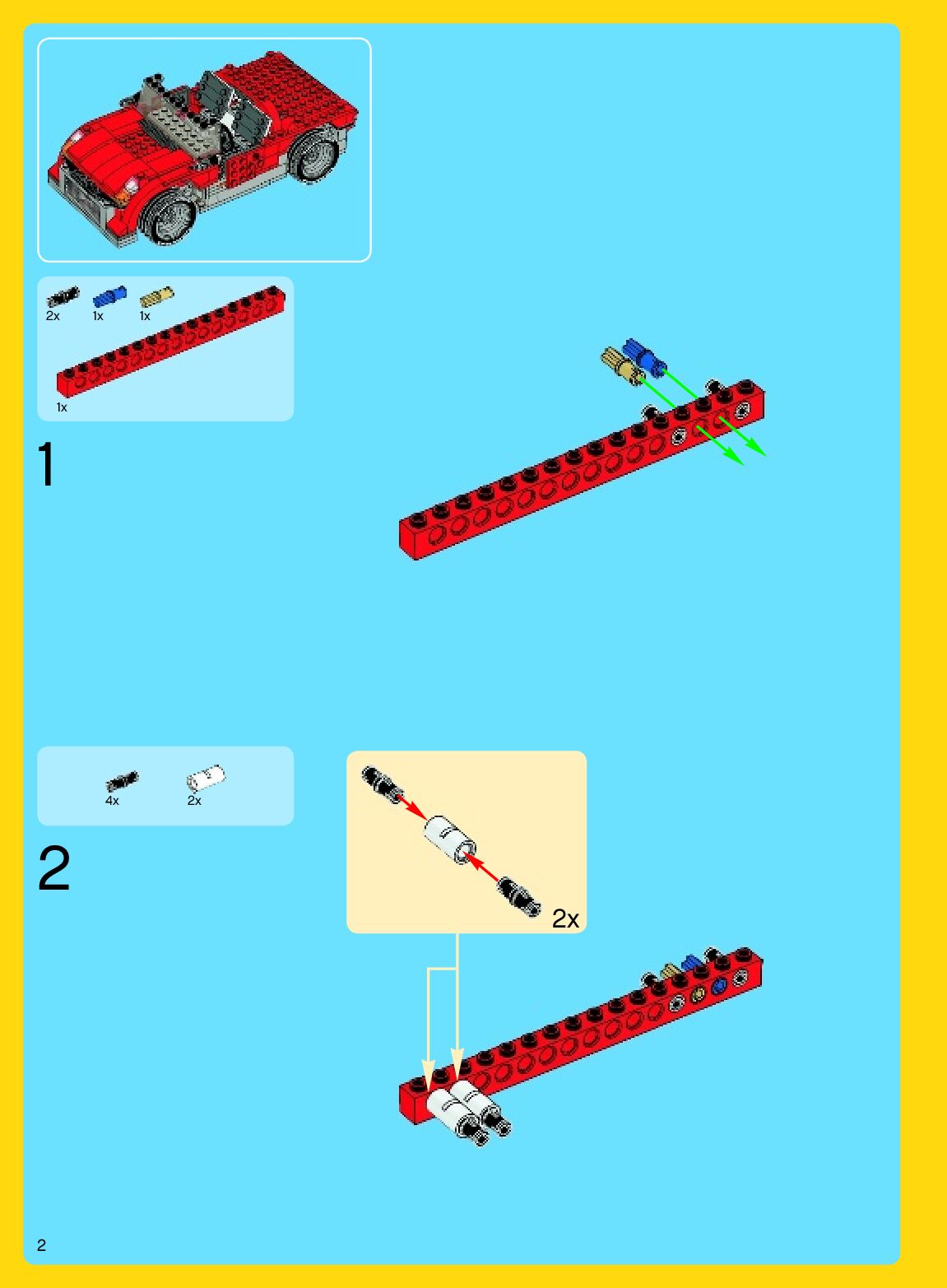 2x
1x
1x
1x

1

4x
2x

2

2x

2