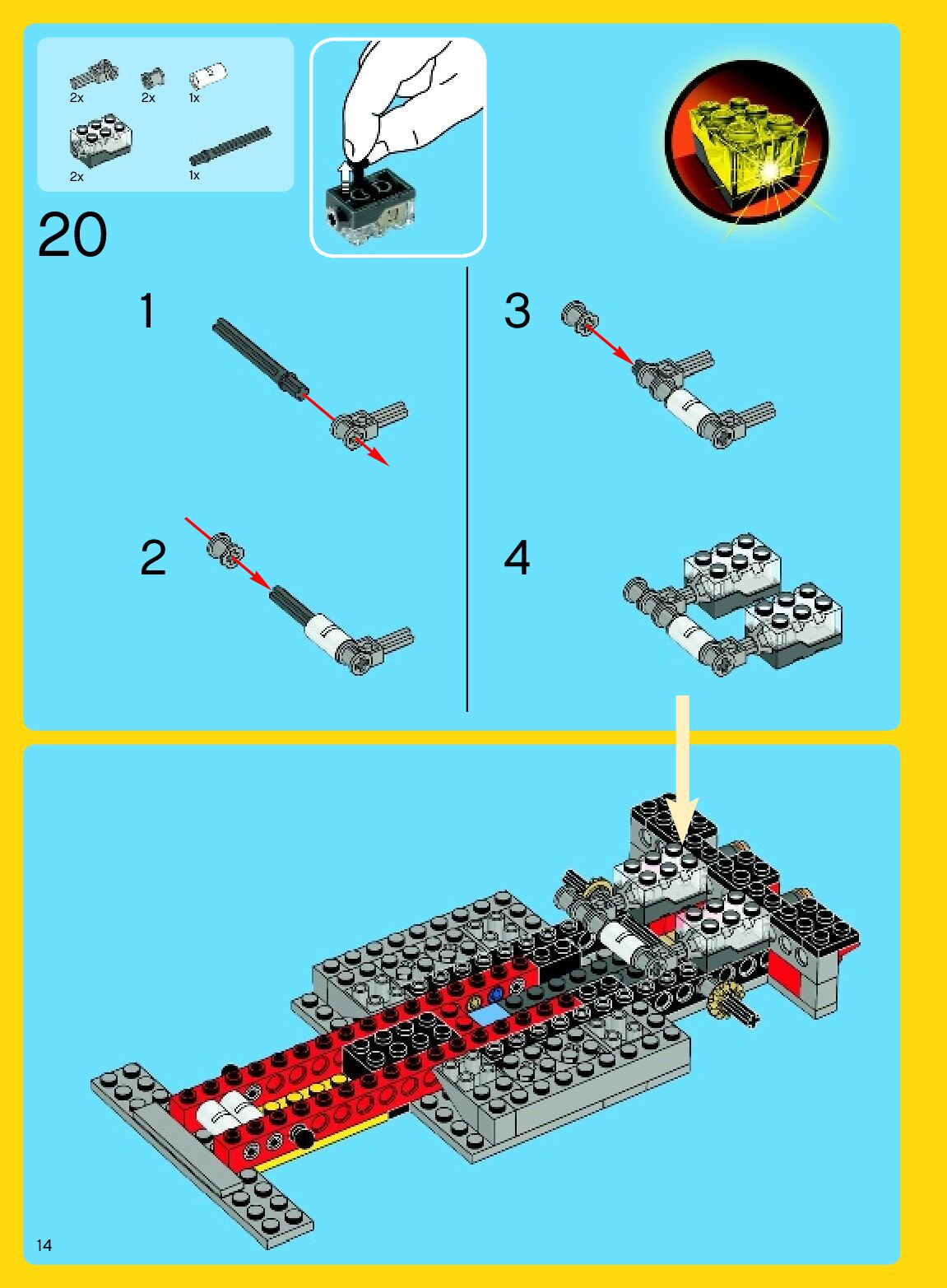 2x 2x 1x
2x 1x

20

1

2

3

4

14