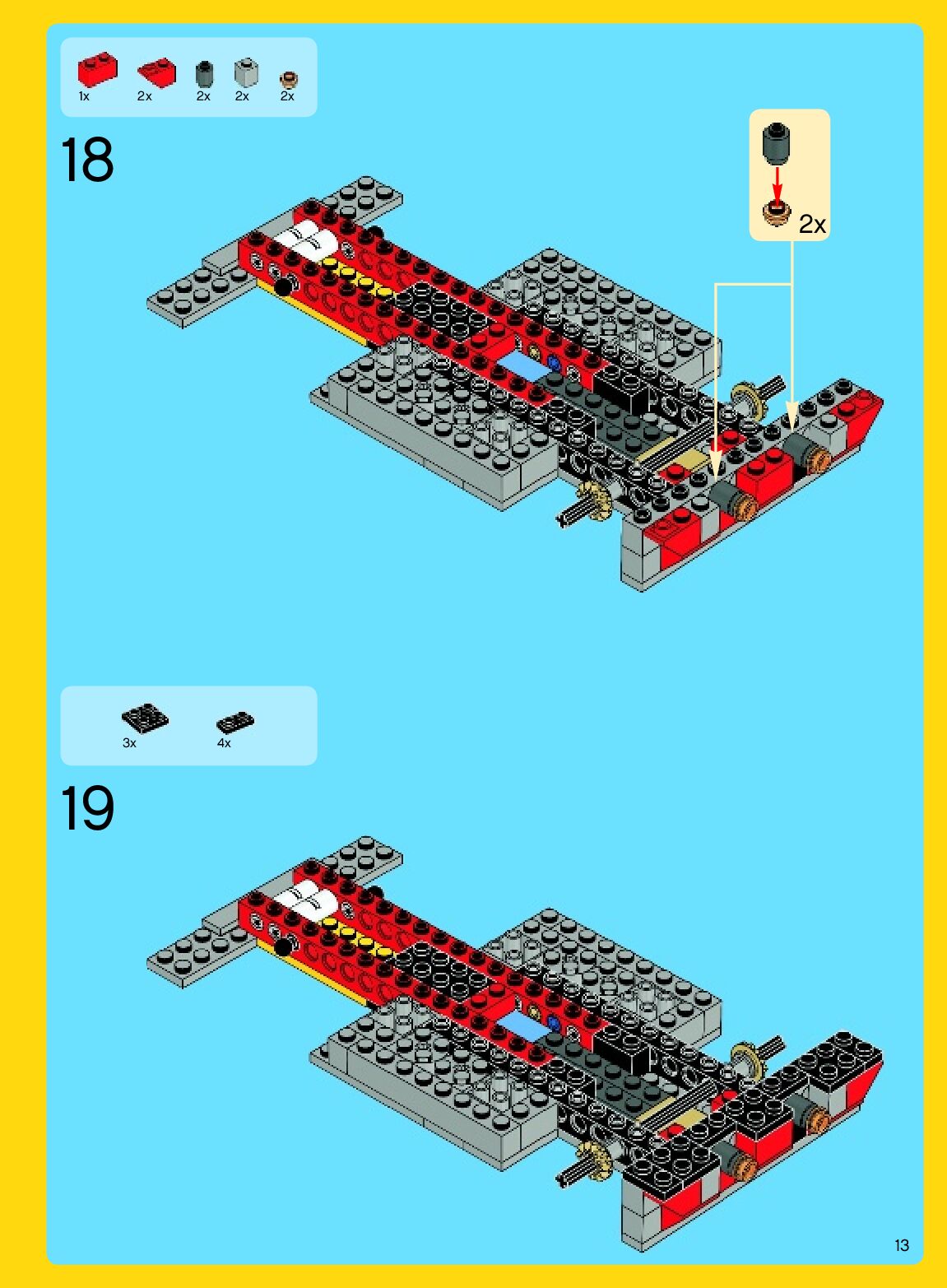 1x 2x 2x 2x 2x

18

2x

3x 4x

19

13