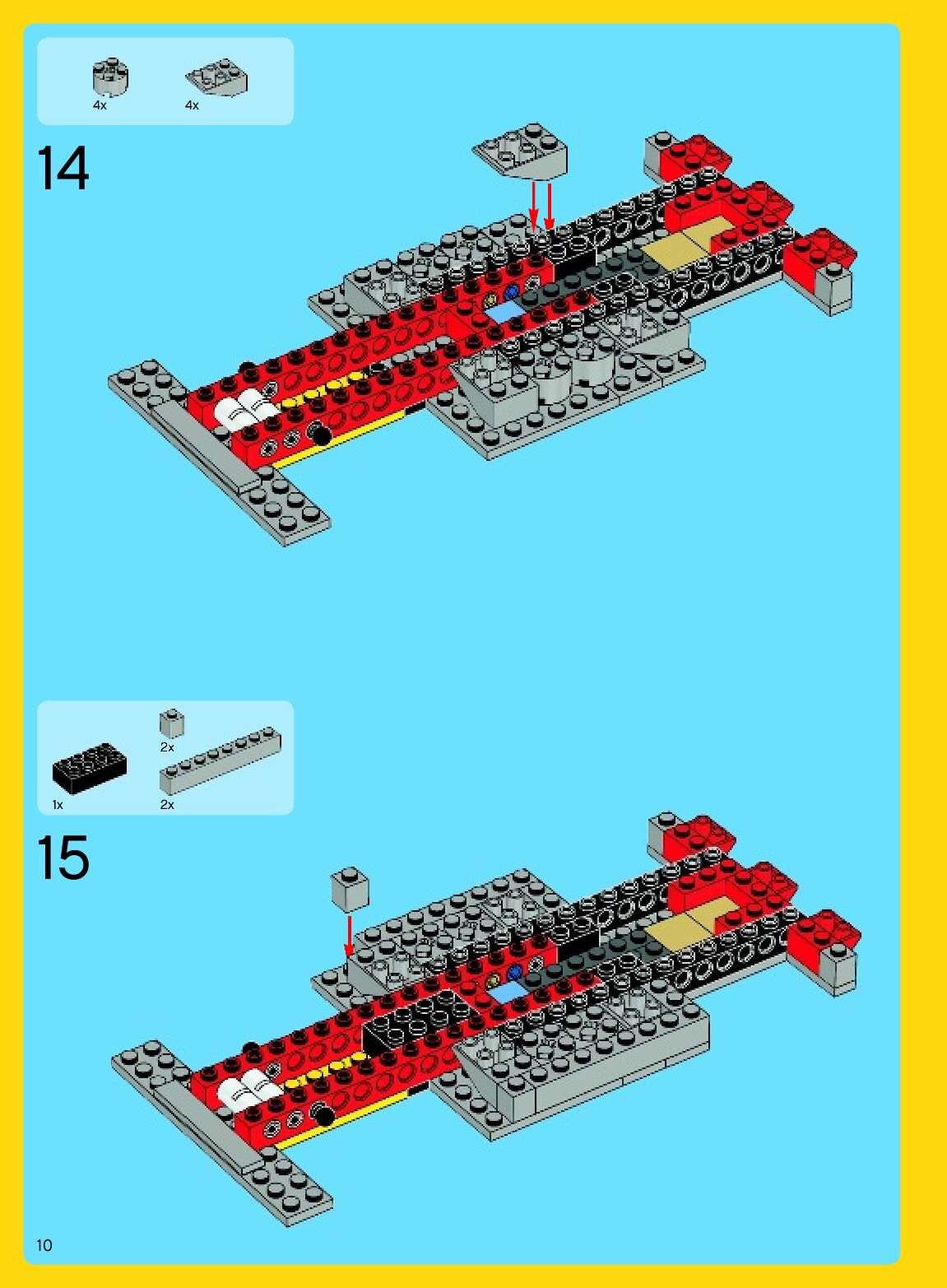 4x 4x

14

2x

1x 2x

15

10