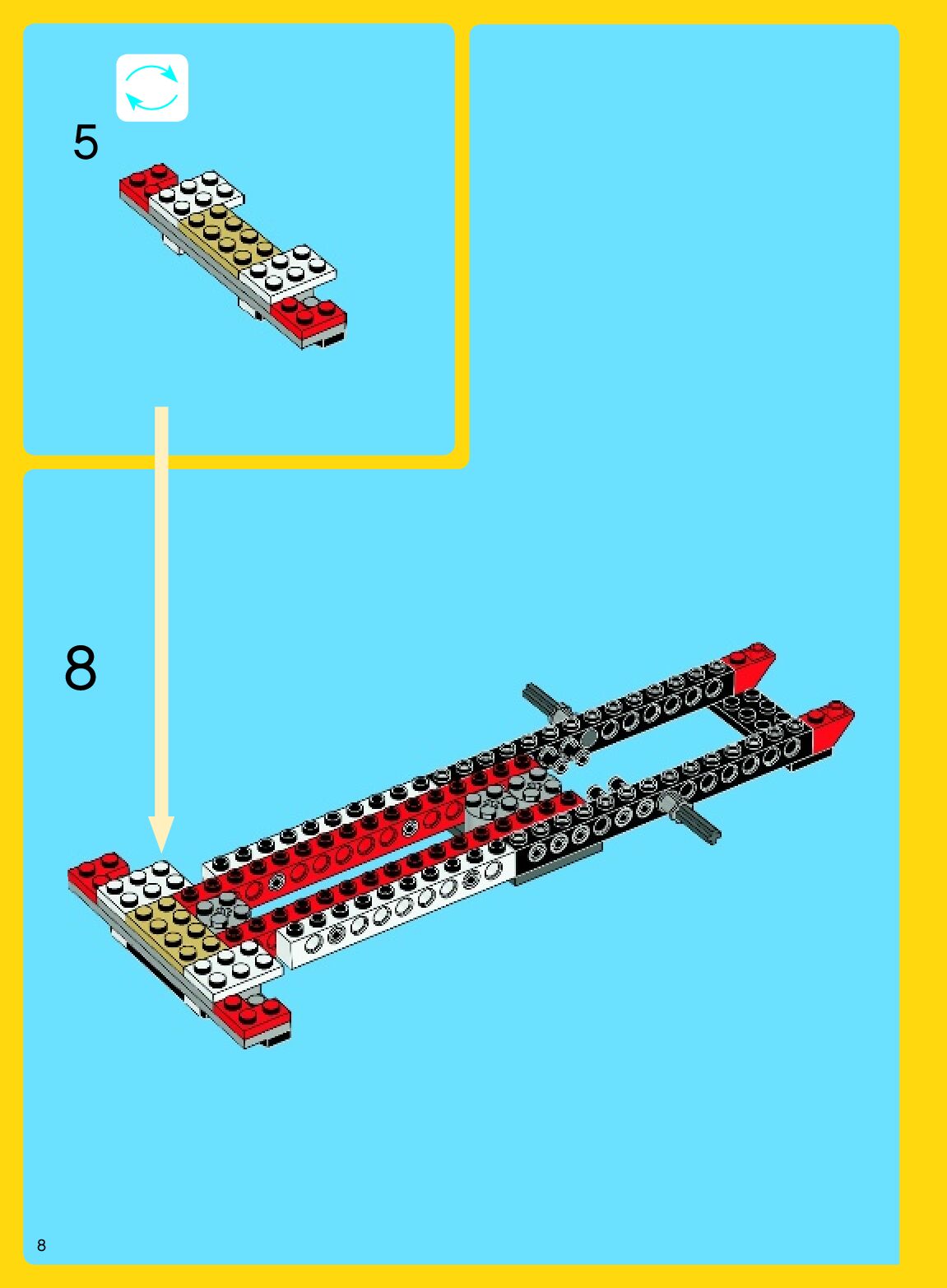 5

8

8