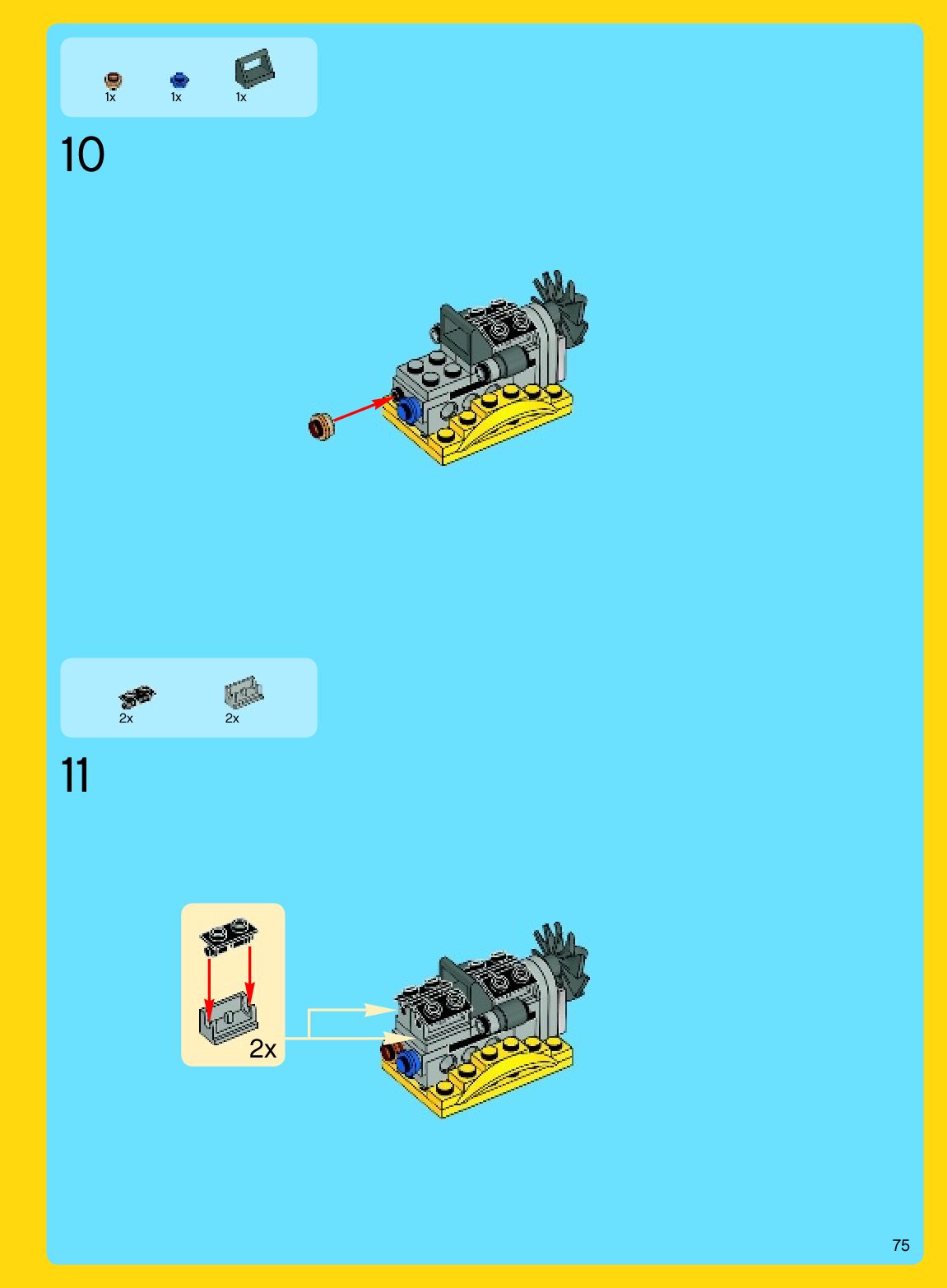 1x 1x 1x

10

2x 2x

11

2x

75