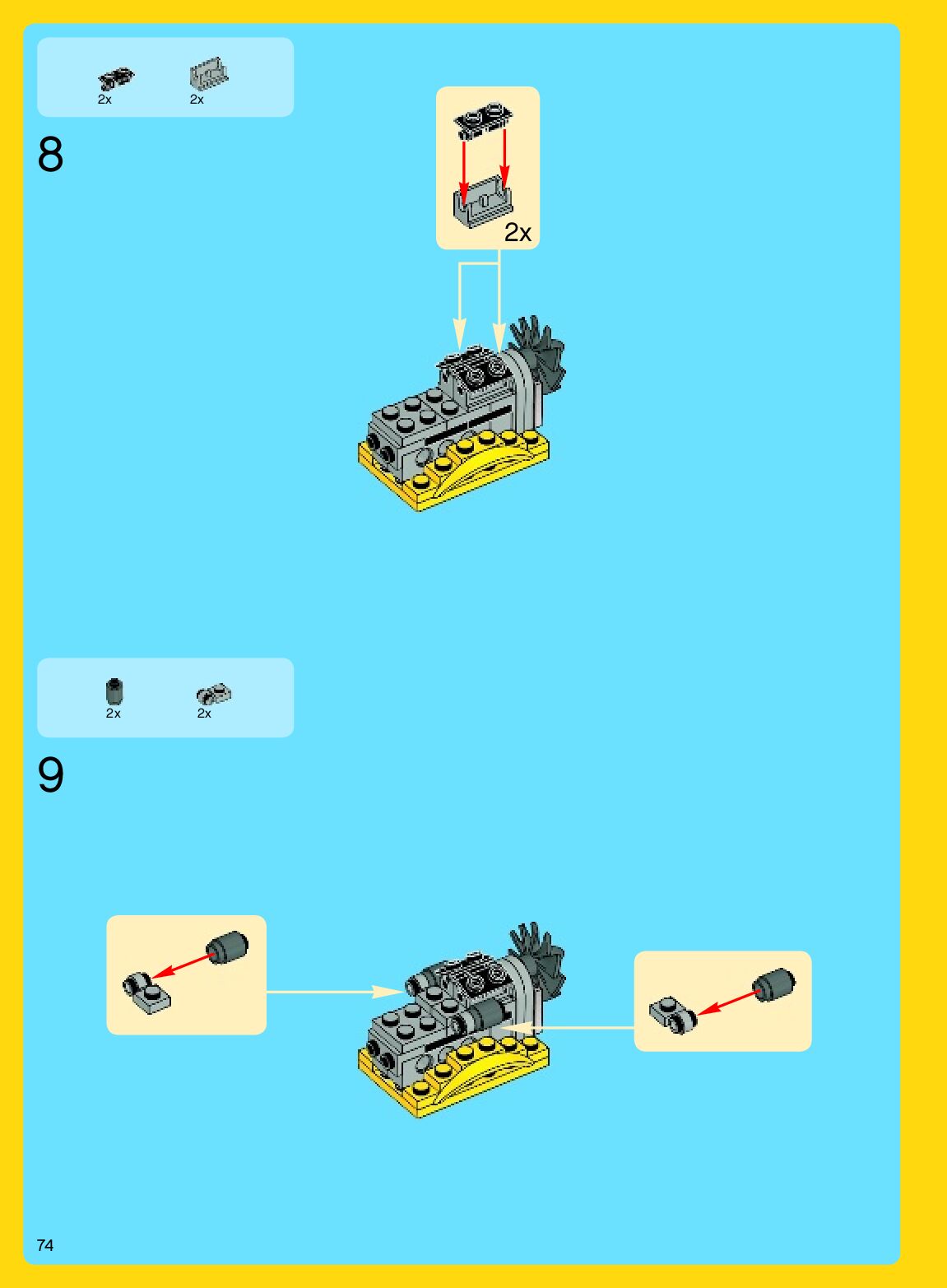 2x 2x

8

2x

2x 2x

9

74