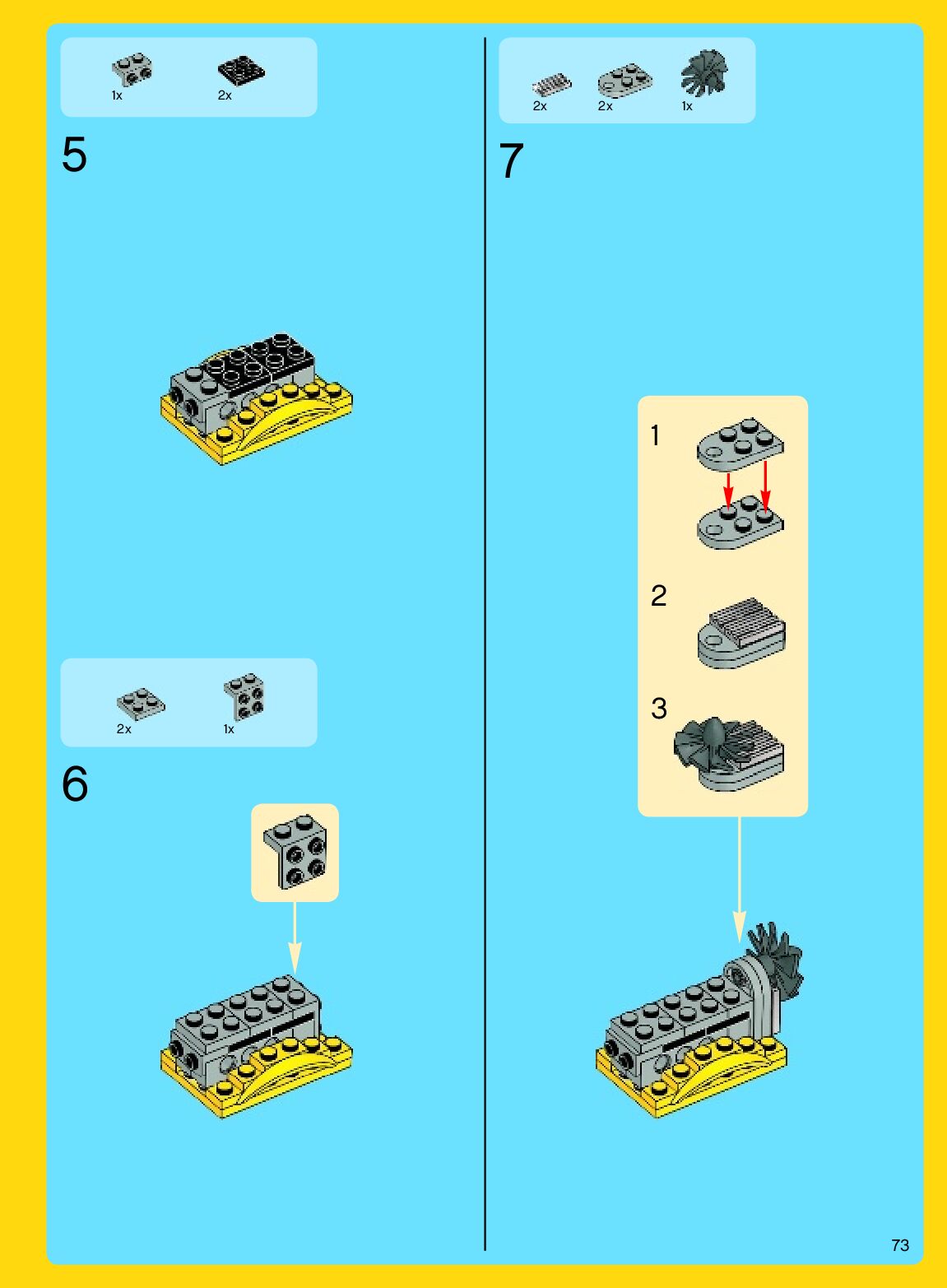 1x 2x

5

2x 1x

6

2x 2x 1x

7

1

2

3

73