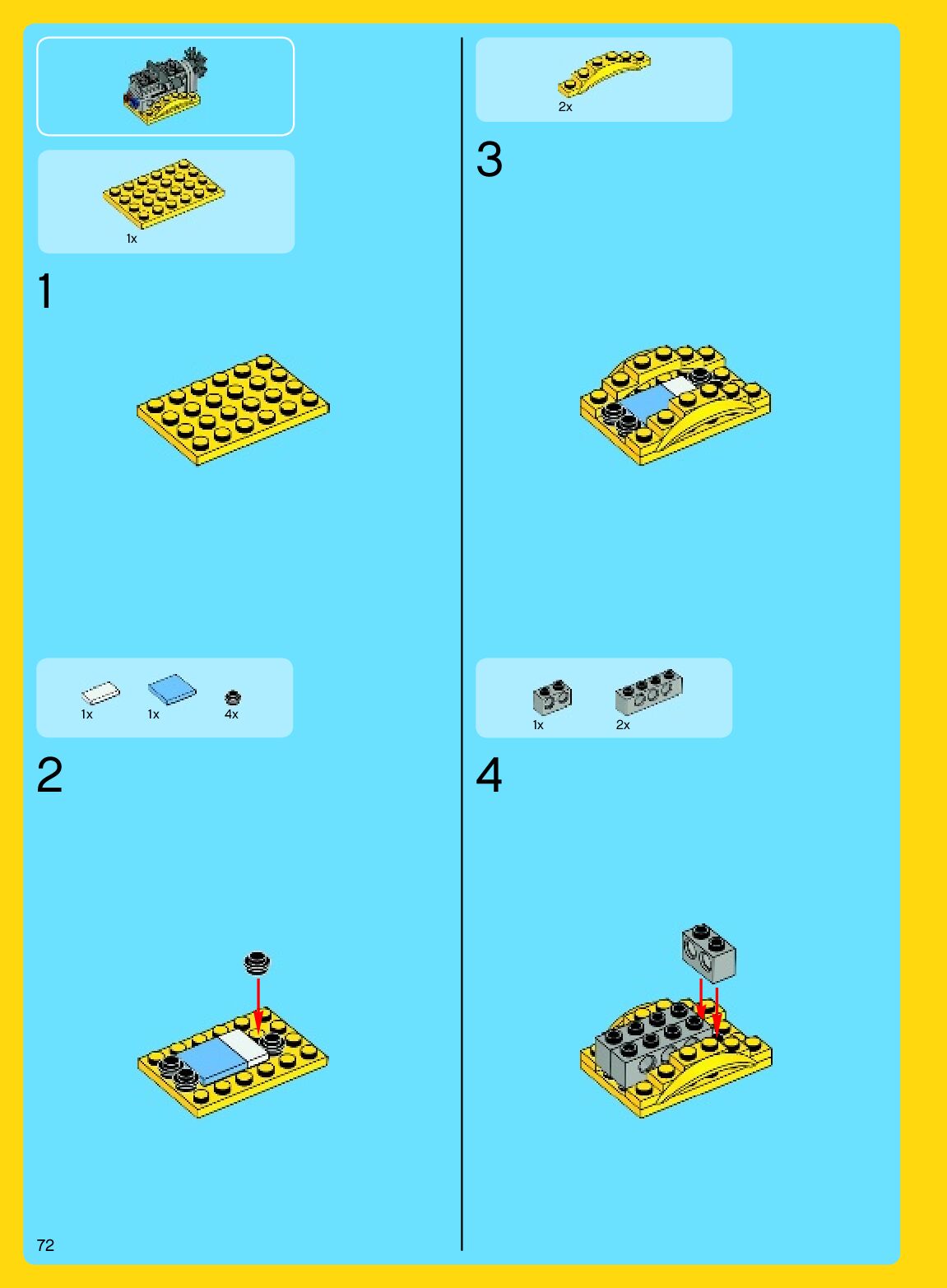 1x

1

1x
1x
4x

2

2x

3

1x
2x

4

72