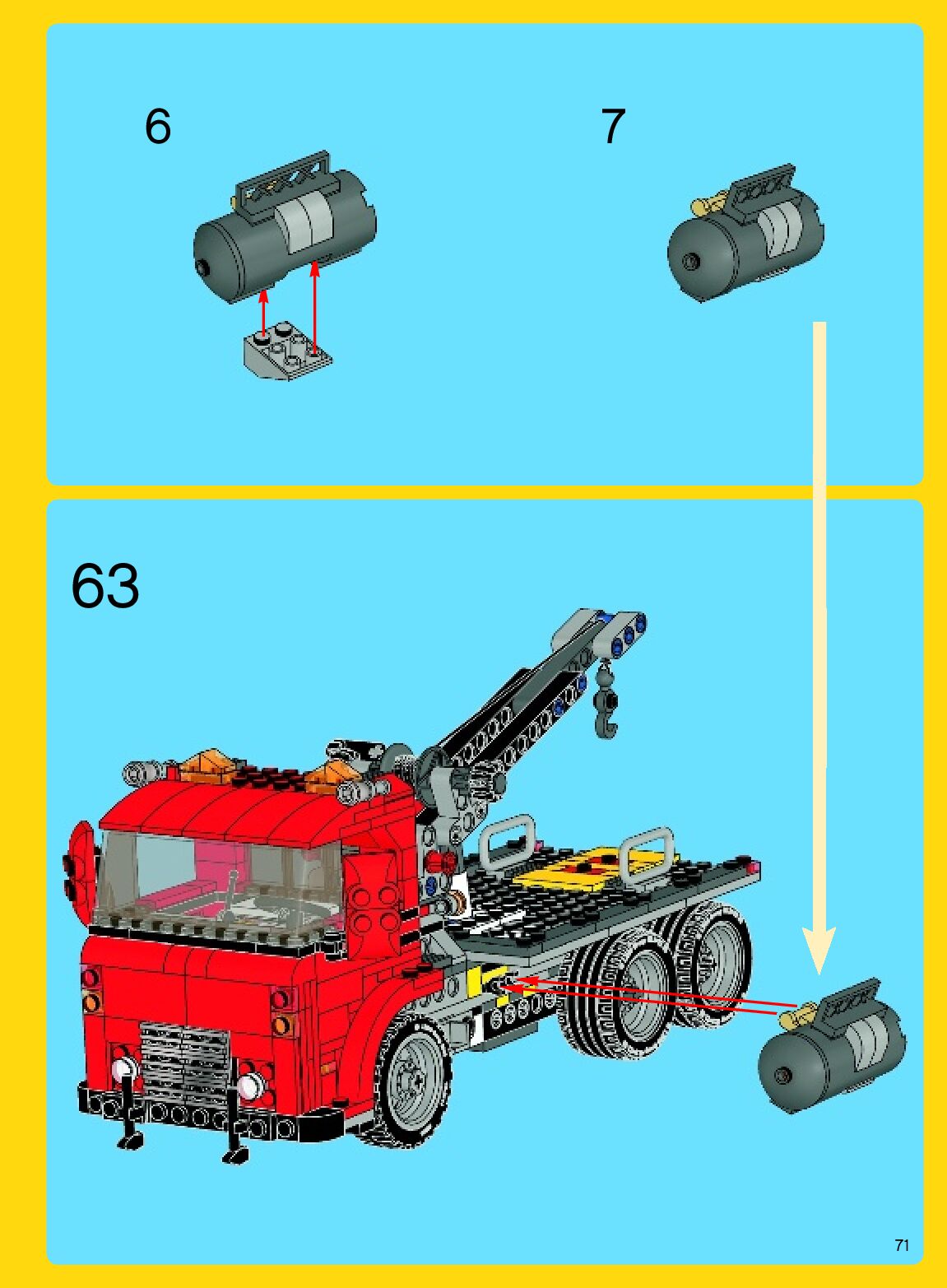 6

7

63

71