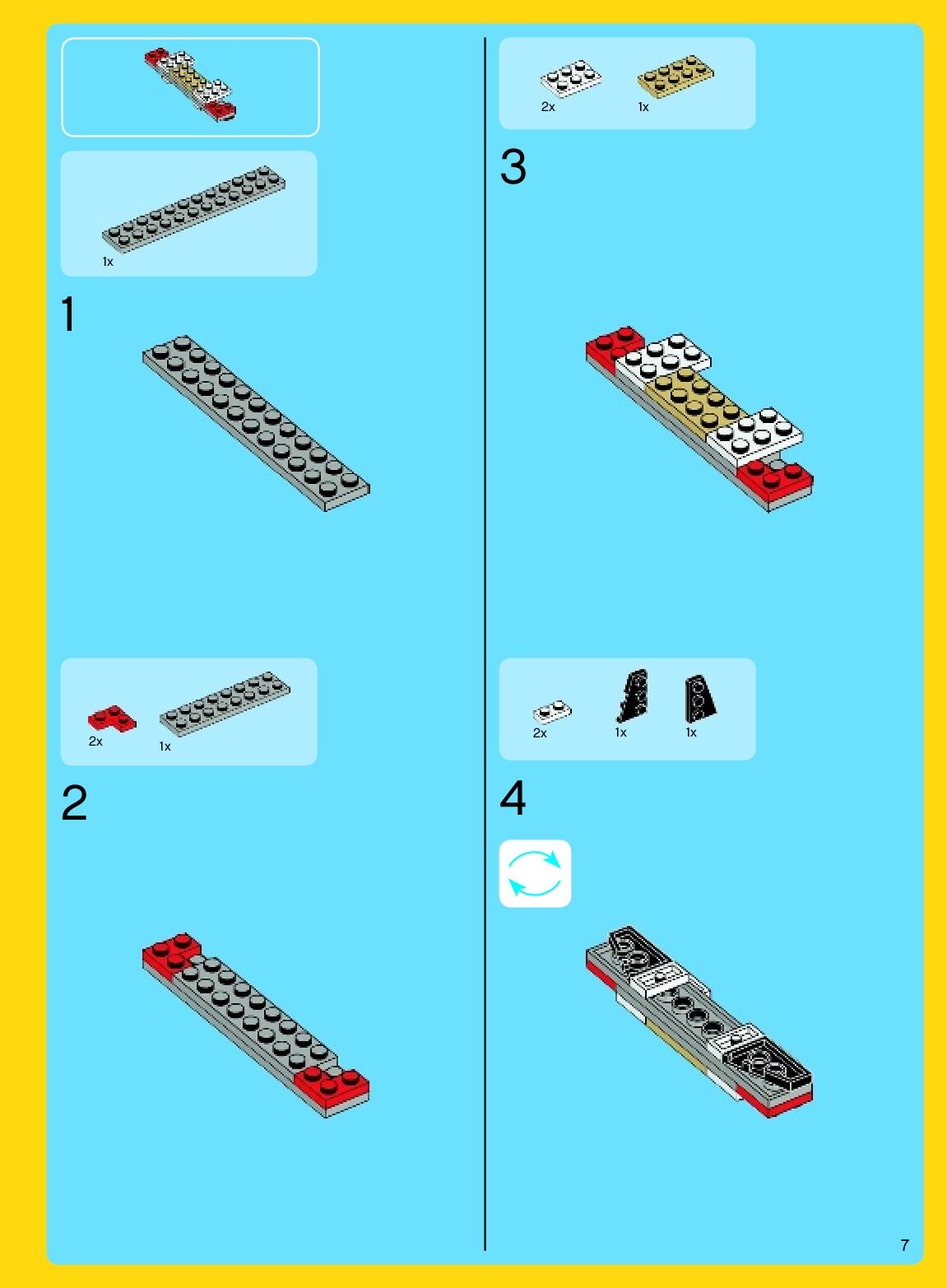 1x

1

2x

1x

2

2x

1x

3

2x

1x

1x

4

7