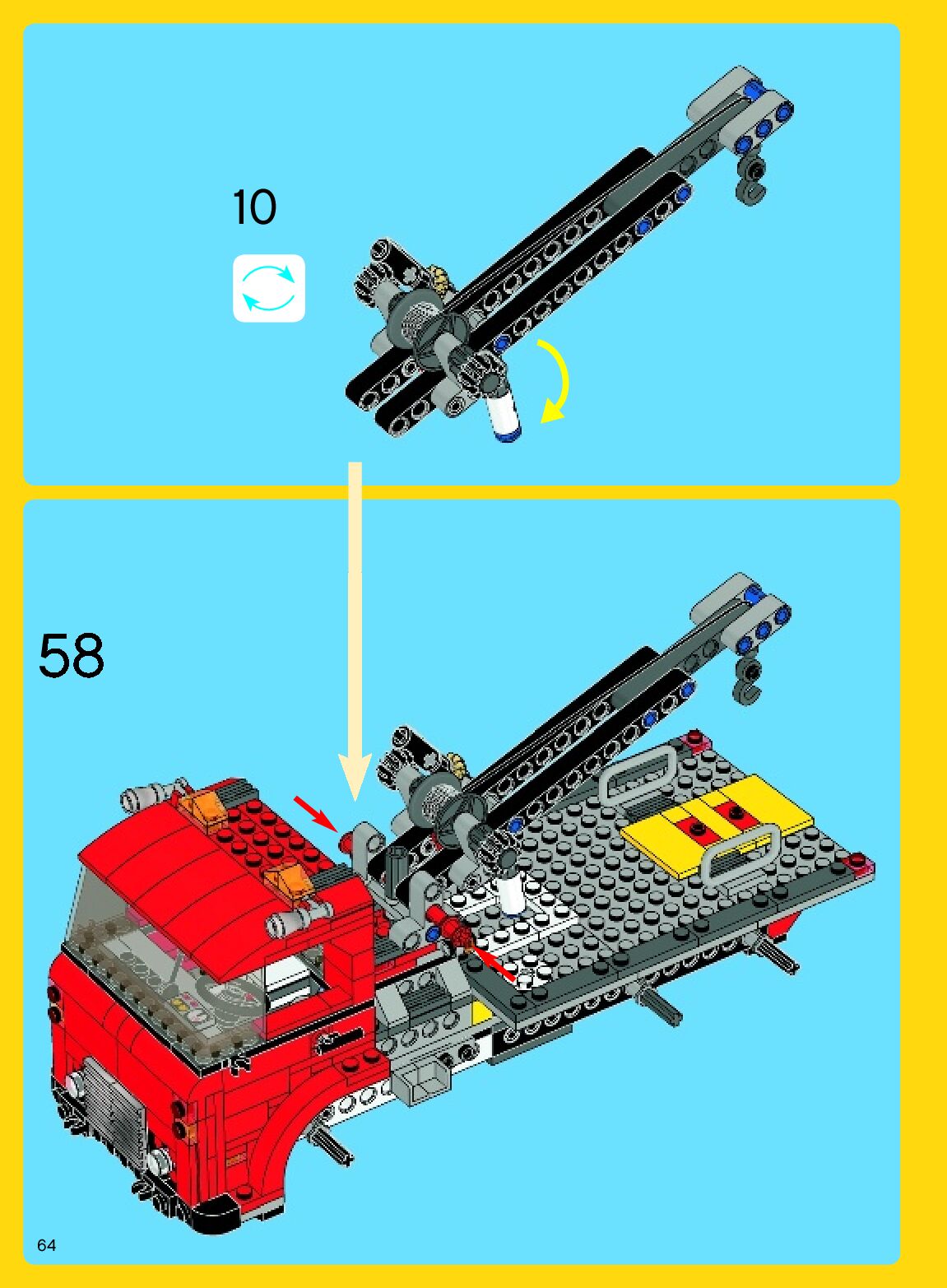 10

58

64